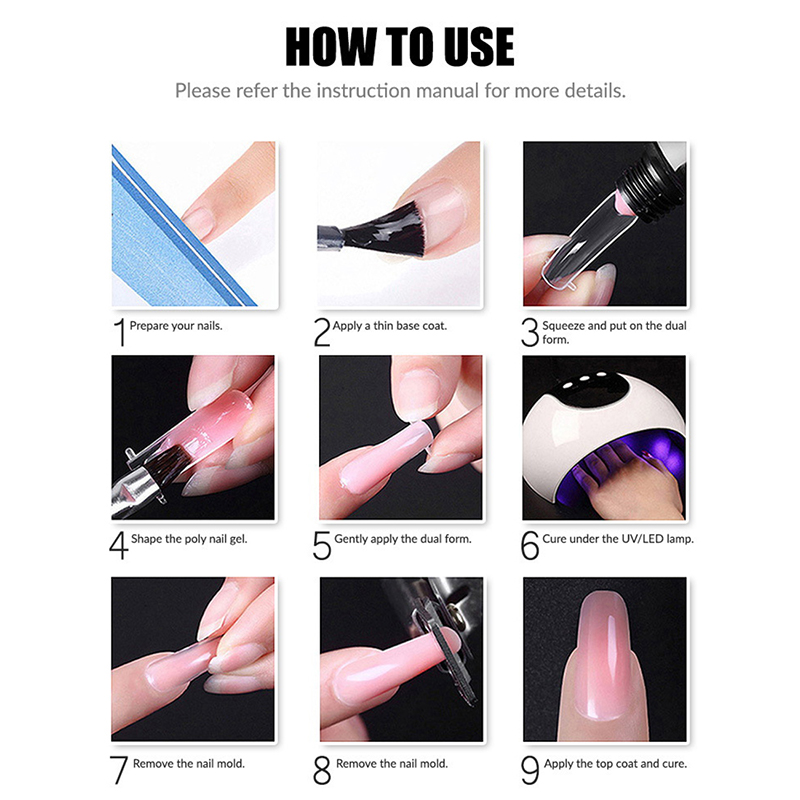 HOW TO USE

Please refer the instruction manual for more details.

1 Prepare your nails.

2 Apply a thin base coat.

3 Squeeze and put on the dual form.

4 Shape the poly nail gel.

5 Gently apply the dual form.

6 Cure under the UV/LED lamp.

7 Remove the nail mold.

8 Remove the nail mold.

9 Apply the top coat and cure.