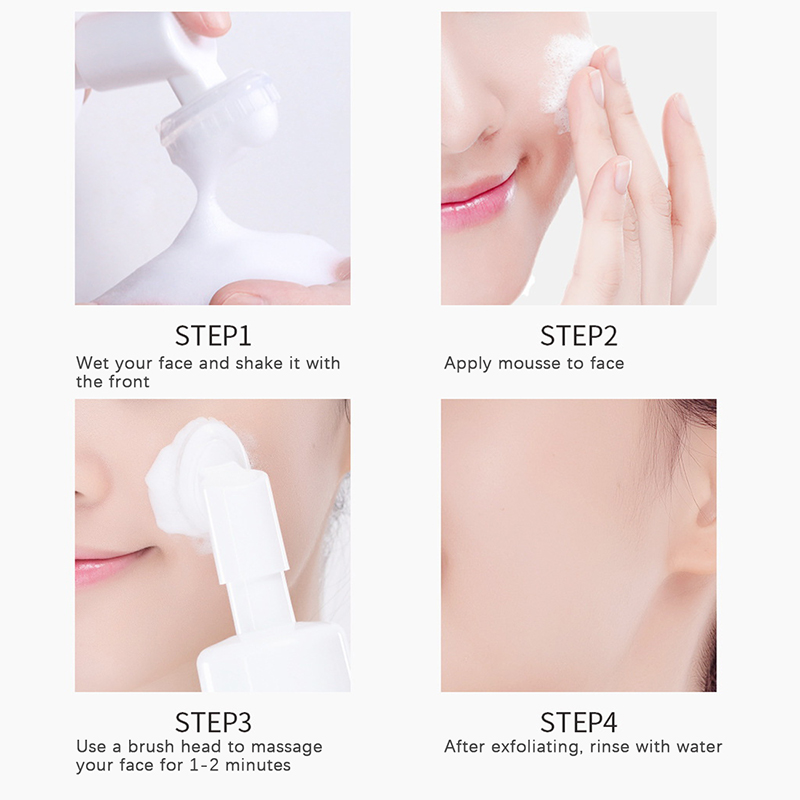 STEP1
Wet your face and shake it with the front

STEP2
Apply mousse to face

STEP3
Use a brush head to massage your face for 1-2 minutes

STEP4
After exfoliating, rinse with water