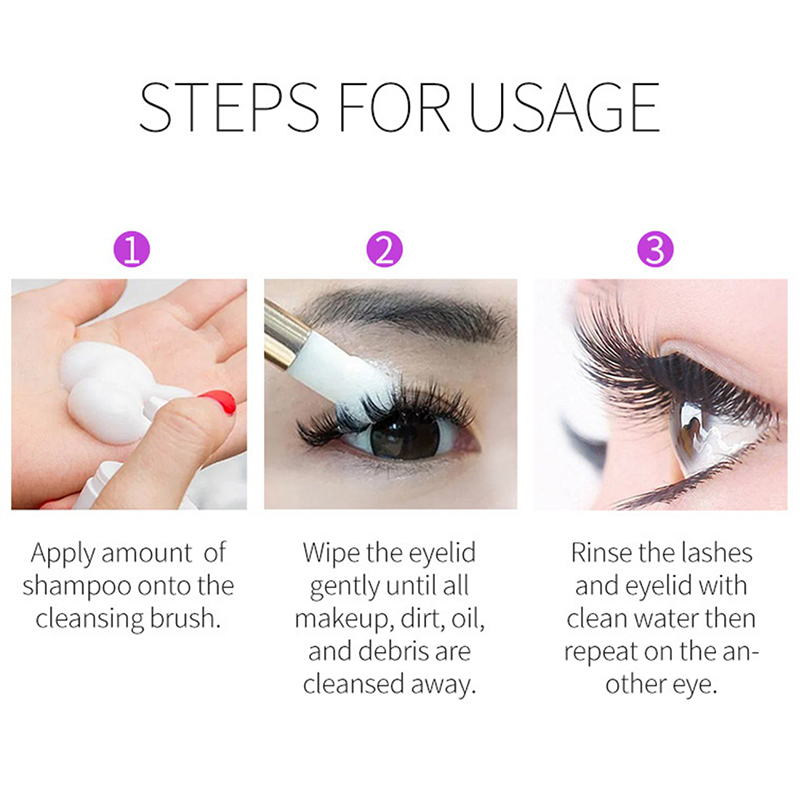 STEPS FOR USAGE

1

Apply amount of shampoo onto the cleansing brush.

2

Wipe the eyelid gently until all makeup, dirt, oil, and debris are cleansed away.

3

Rinse the lashes and eyelid with clean water then repeat on the another eye.