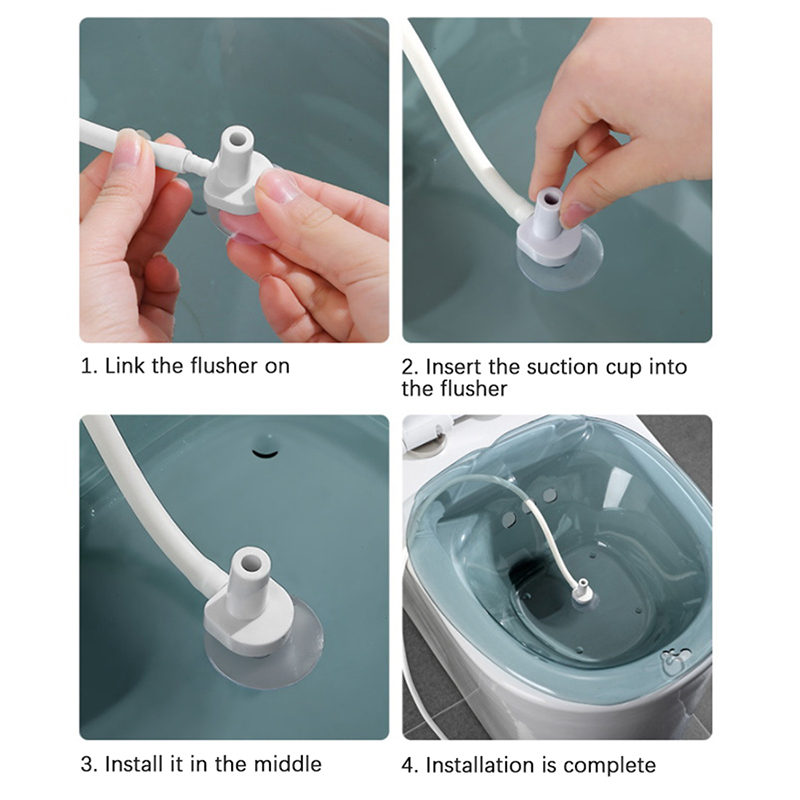 1. Link the flusher on

2. Insert the suction cup into the flusher

3. Install it in the middle

4. Installation is complete