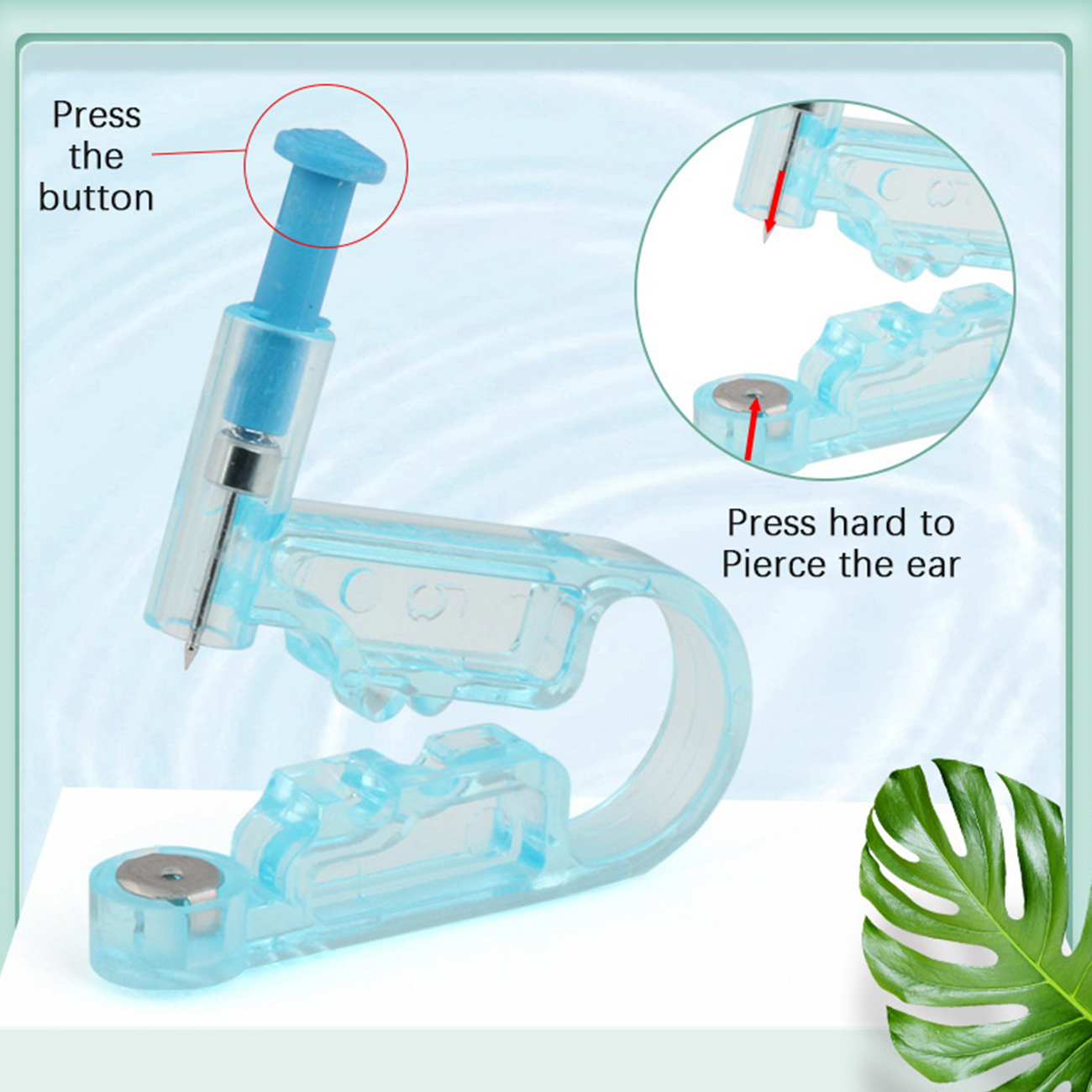 Press the button

Press hard to Pierce the ear