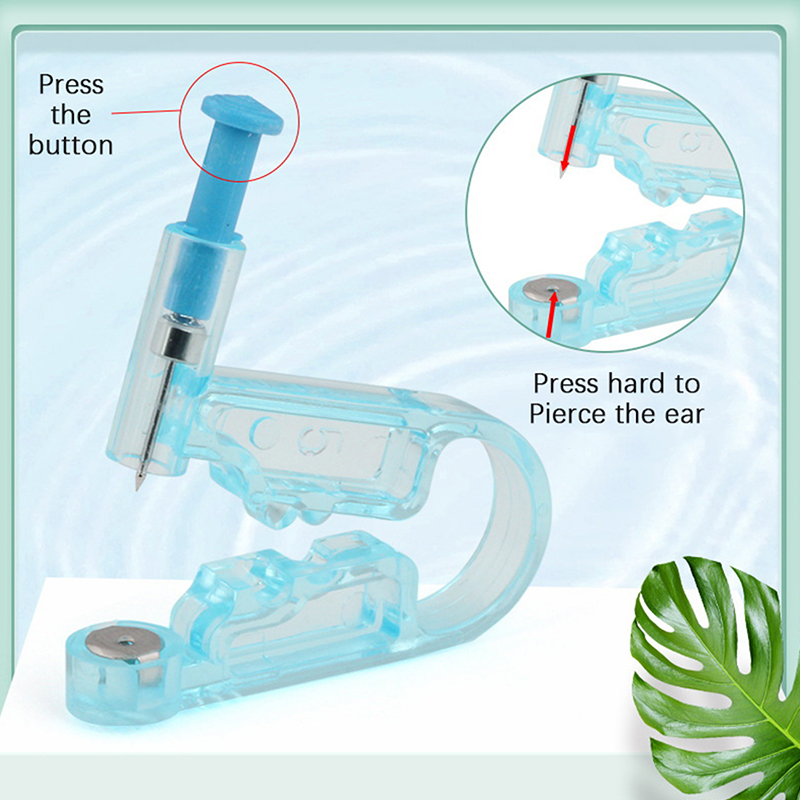 Press the button

Press hard to Pierce the ear