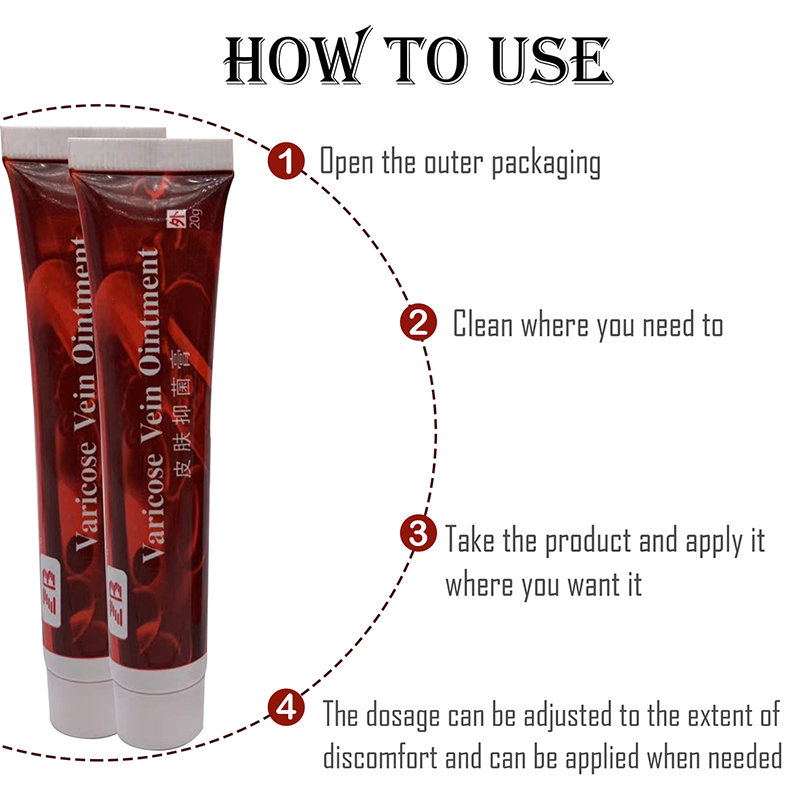 HOW TO USE

Varicose Vein Ointment

Varicose Vein Ointment
皮肤抑菌膏
外
20g

1 Open the outer packaging

2 Clean where you need to

3 Take the product and apply it where you want it

4 The dosage can be adjusted to the extent of discomfort and can be applied when needed