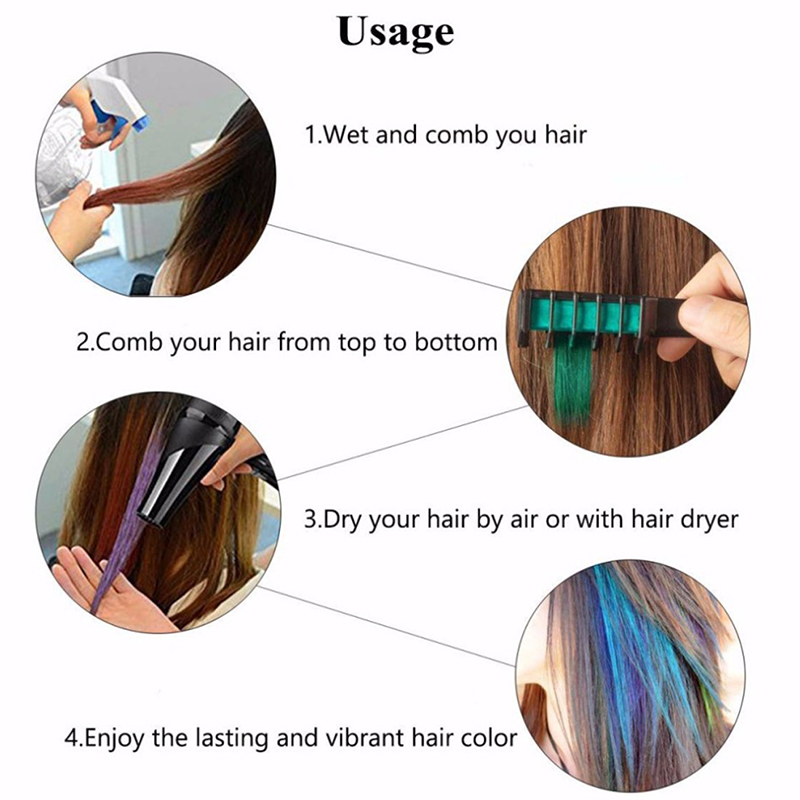 Usage

1.Wet and comb you hair

2.Comb your hair from top to bottom

3.Dry your hair by air or with hair dryer

4.Enjoy the lasting and vibrant hair color