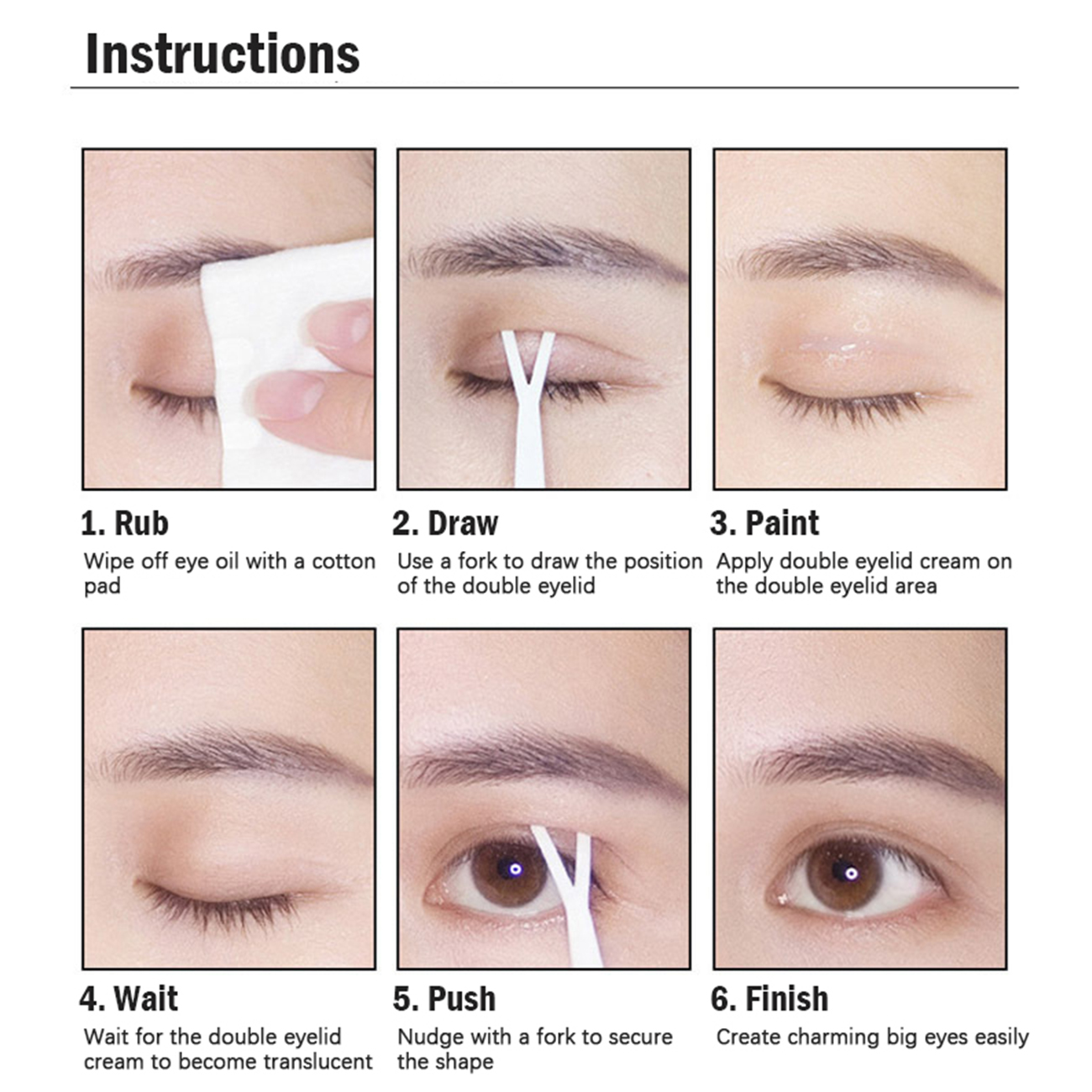 Instructions

1. Rub
Wipe off eye oil with a cotton pad

2. Draw
Use a fork to draw the position of the double eyelid

3. Paint
Apply double eyelid cream on the double eyelid area

4. Wait
Wait for the double eyelid cream to become translucent

5. Push
Nudge with a fork to secure the shape

6. Finish
Create charming big eyes easily