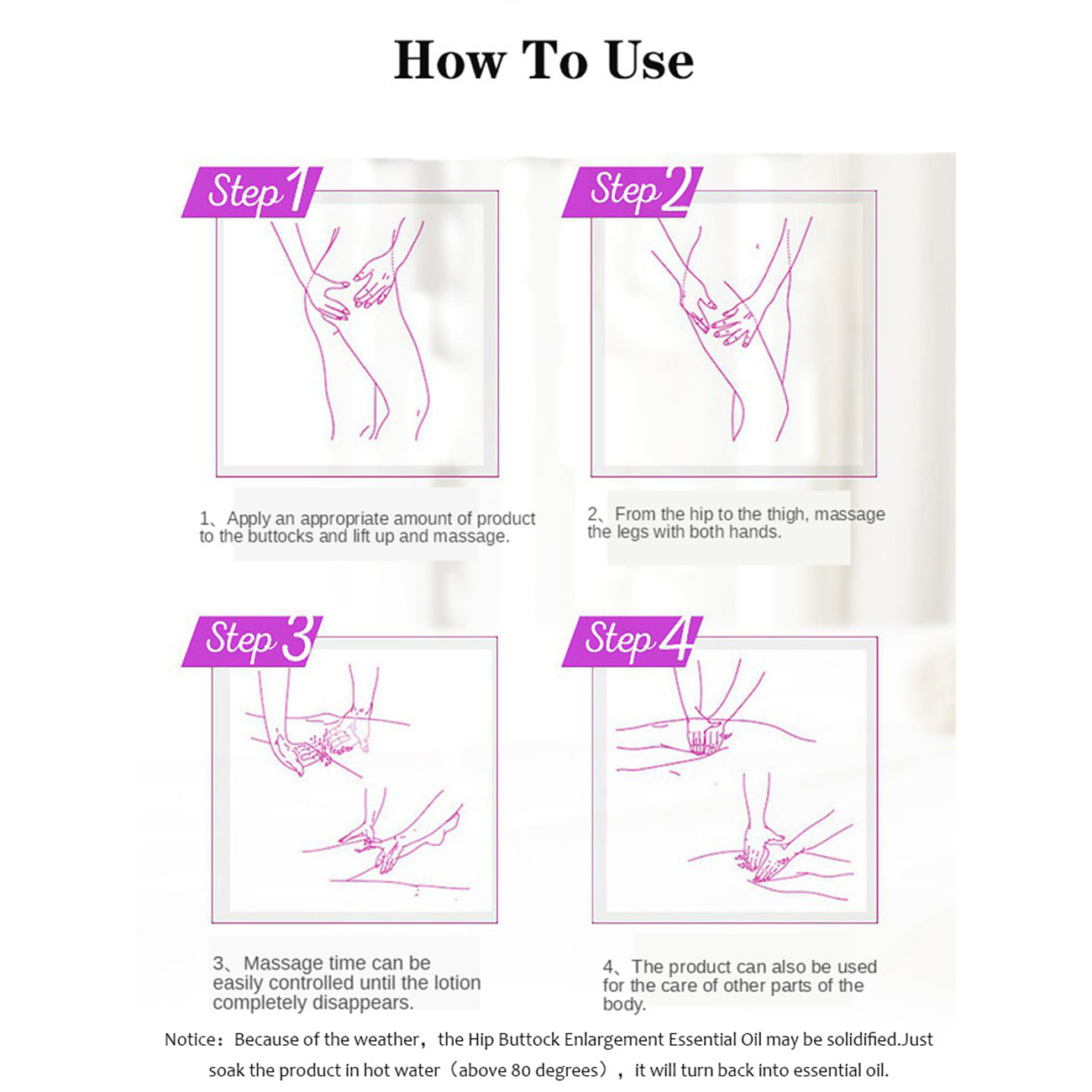 How To Use

Step 1

1、Apply an appropriate amount of product to the buttocks and lift up and massage.

Step 2

2、From the hip to the thigh, massage the legs with both hands.

Step 3

3、Massage time can be easily controlled until the lotion completely disappears.

Step 4

4、The product can also be used for the care of other parts of the body.

Notice：Because of the weather，the Hip Buttock Enlargement Essential Oil may be solidified.Just soak the product in hot water（above 80 degrees），it will turn back into essential oil.