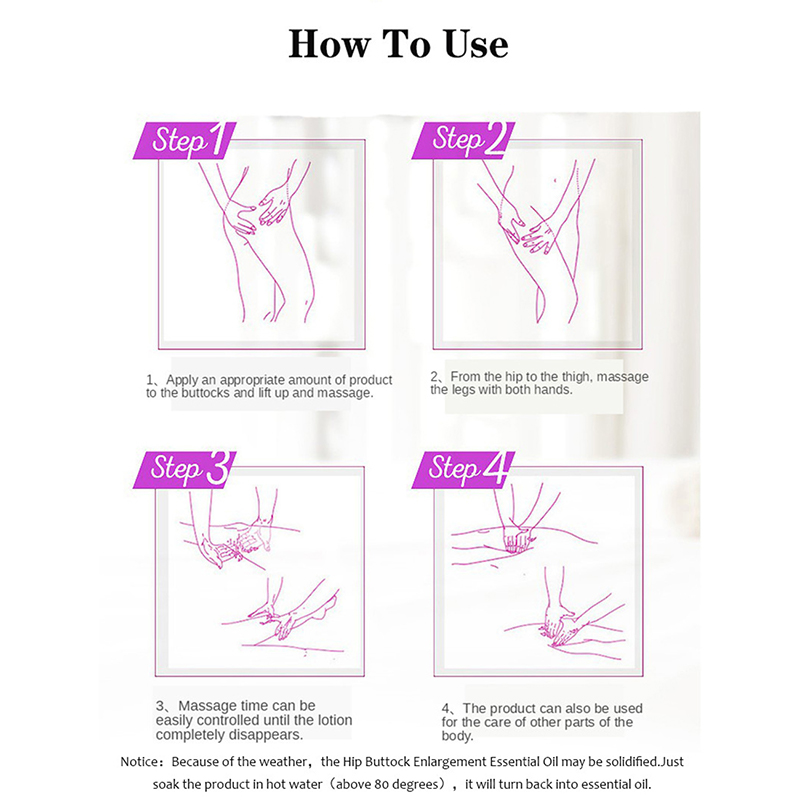 How To Use

Step 1

1、Apply an appropriate amount of product to the buttocks and lift up and massage.

Step 2

2、From the hip to the thigh, massage the legs with both hands.

Step 3

3、Massage time can be easily controlled until the lotion completely disappears.

Step 4

4、The product can also be used for the care of other parts of the body.

Notice：Because of the weather，the Hip Buttock Enlargement Essential Oil may be solidified.Just soak the product in hot water（above 80 degrees），it will turn back into essential oil.