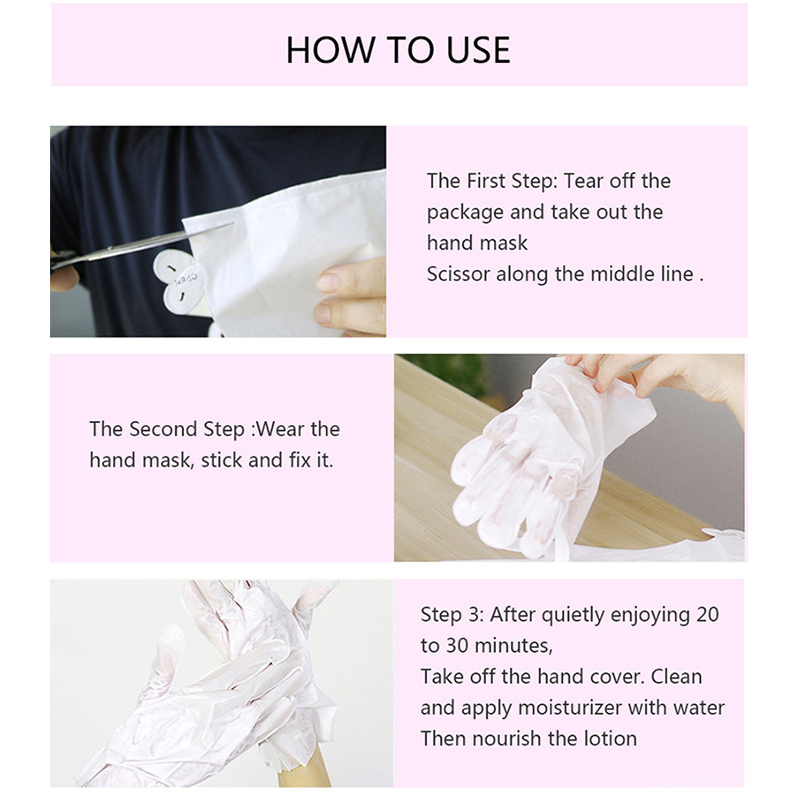 HOW TO USE

The First Step: Tear off the package and take out the hand mask
Scissor along the middle line .

The Second Step :Wear the hand mask, stick and fix it.

Step 3: After quietly enjoying 20 to 30 minutes,
Take off the hand cover. Clean and apply moisturizer with water
Then nourish the lotion