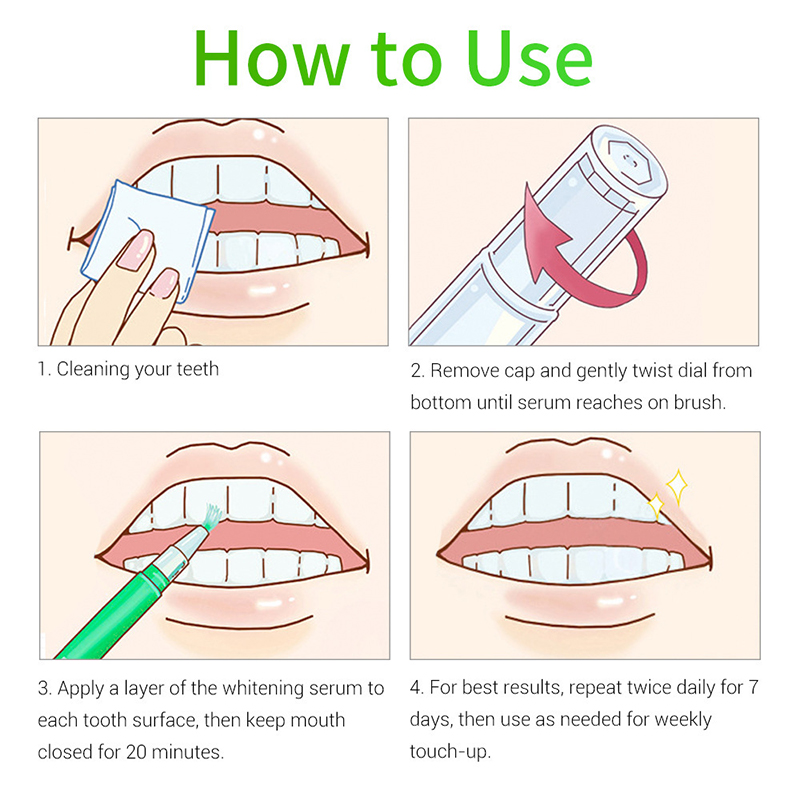 How to Use

1. Cleaning your teeth

2. Remove cap and gently twist dial from bottom until serum reaches on brush.

3. Apply a layer of the whitening serum to each tooth surface, then keep mouth closed for 20 minutes.

4. For best results, repeat twice daily for 7 days, then use as needed for weekly touch-up.