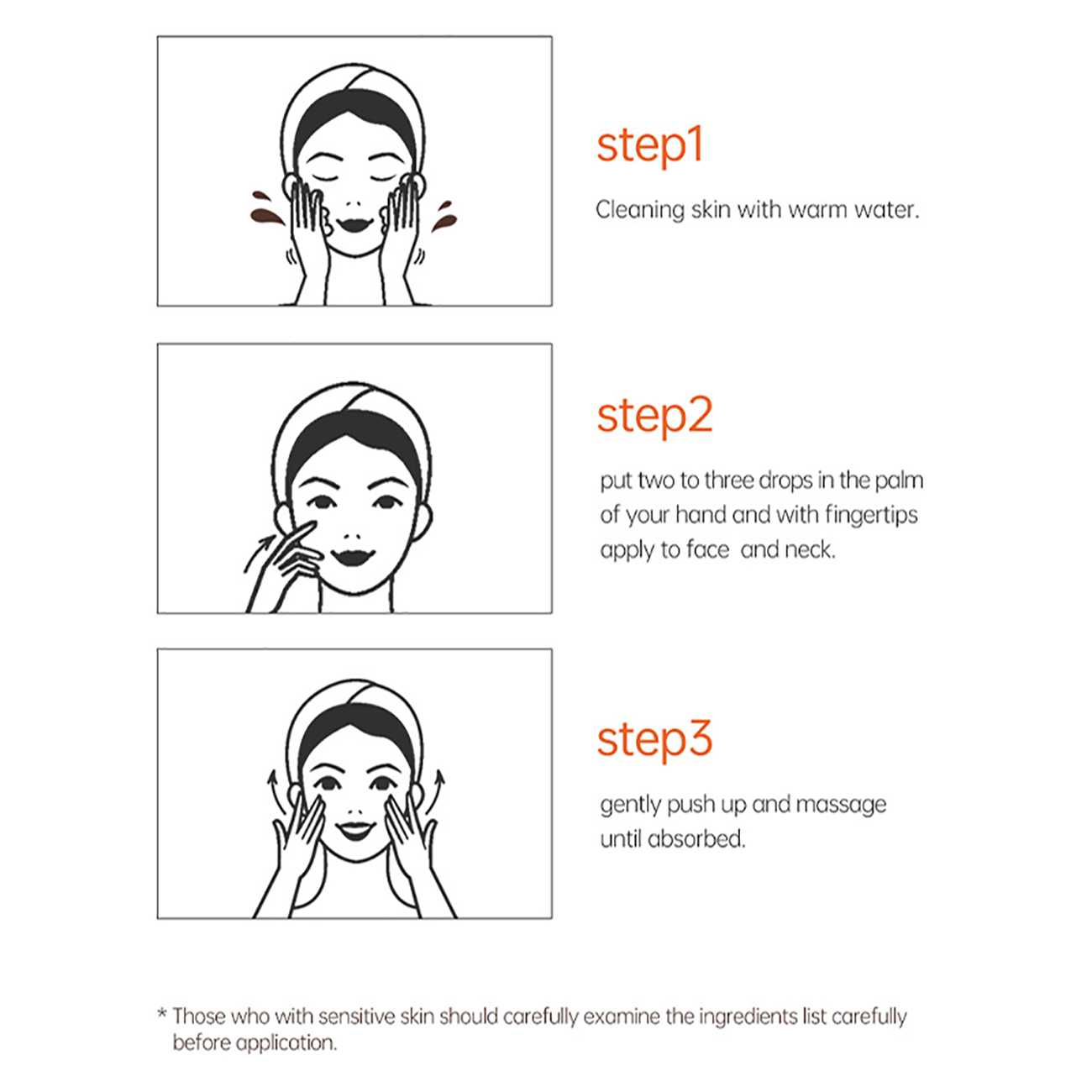 step1

Cleaning skin with warm water.

step2

put two to three drops in the palm of your hand and with fingertips apply to face  and neck.

step3

gently push up and massage until absorbed.

* Those who with sensitive skin should carefully examine the ingredients list carefully before application.