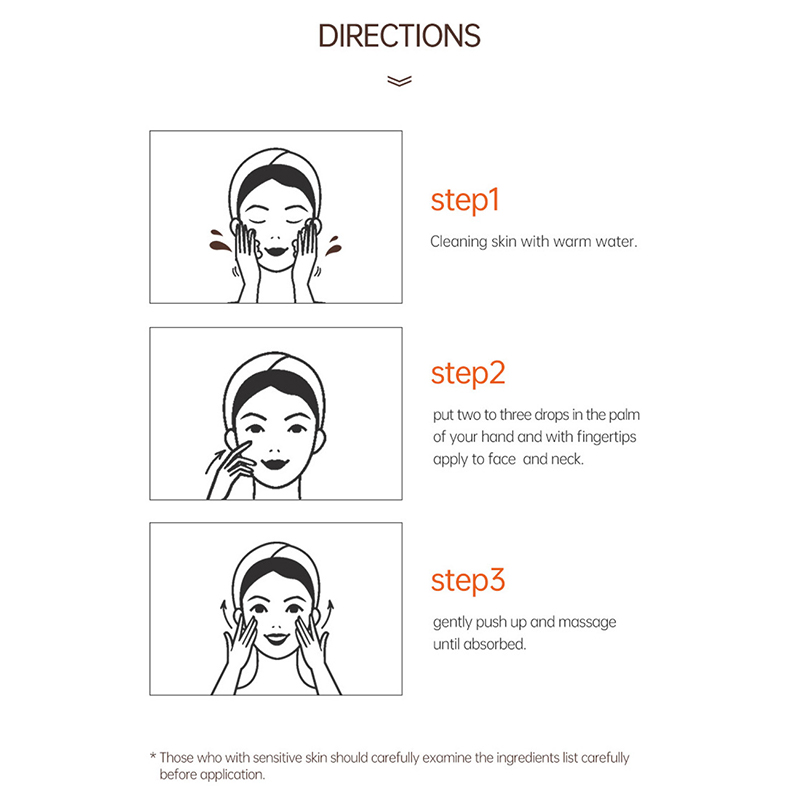 DIRECTIONS

step1

Cleaning skin with warm water.

step2

put two to three drops in the palm of your hand and with fingertips apply to face and neck.

step3

gently push up and massage until absorbed.

* Those who with sensitive skin should carefully examine the ingredients list carefully before application.