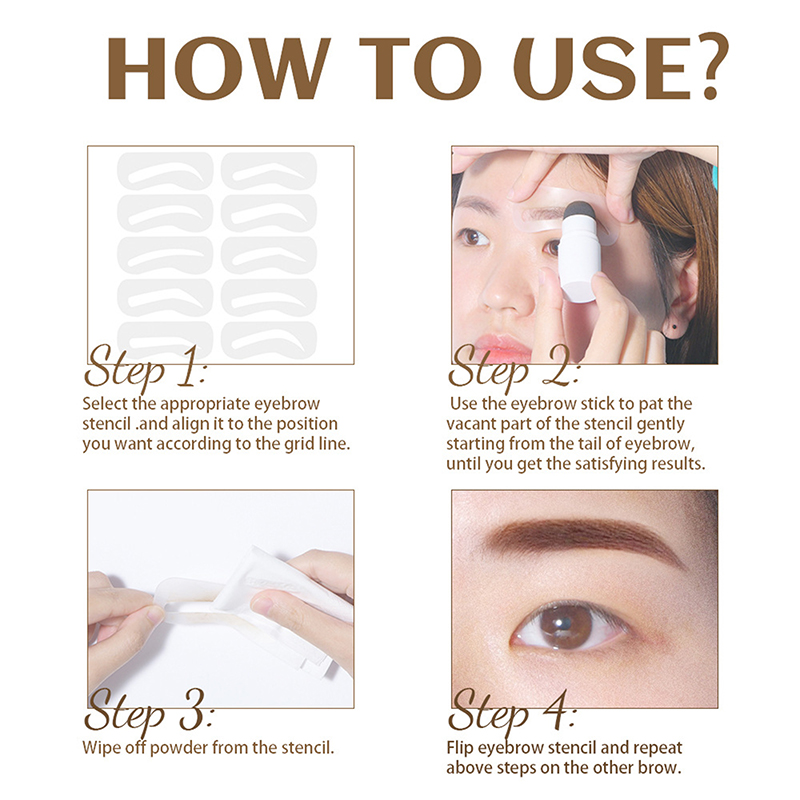 HOW TO USE?

Step 1:
Select the appropriate eyebrow stencil .and align it to the position you want according to the grid line.

Step 2:
Use the eyebrow stick to pat the vacant part of the stencil gently starting from the tail of eyebrow, until you get the satisfying results.

Step 3:
Wipe off powder from the stencil.

Step 4:
Flip eyebrow stencil and repeat above steps on the other brow.