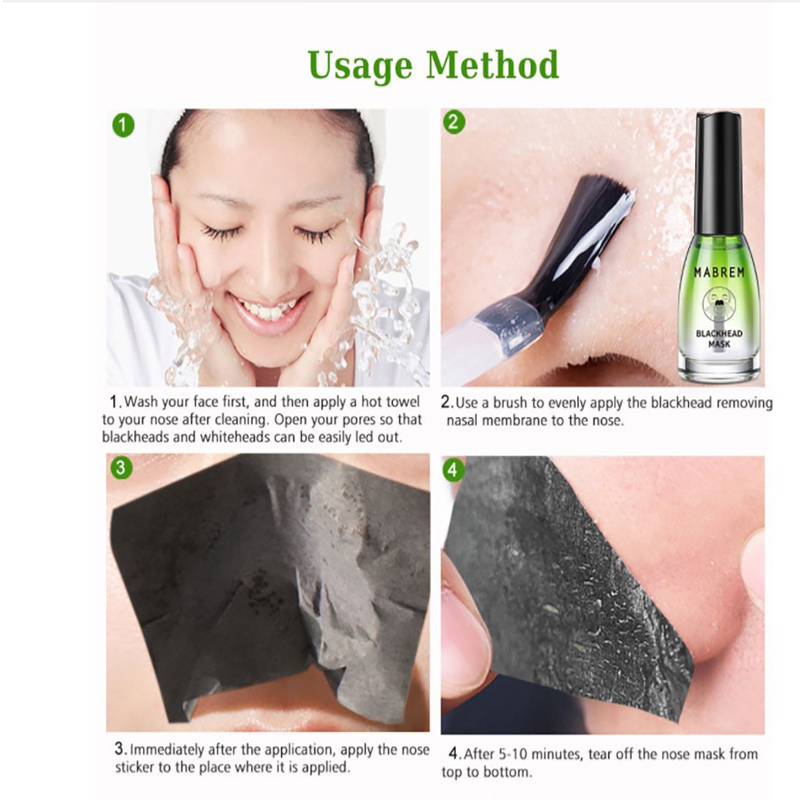 Usage Method

1

2

MABREM

BLACKHEAD MASK

1. Wash your face first, and then apply a hot towel to your nose after cleaning. Open your pores so that blackheads and whiteheads can be easily led out.

2. Use a brush to evenly apply the blackhead removing nasal membrane to the nose.

3

4

3. Immediately after the application, apply the nose sticker to the place where it is applied.

4. After 5-10 minutes, tear off the nose mask from top to bottom.