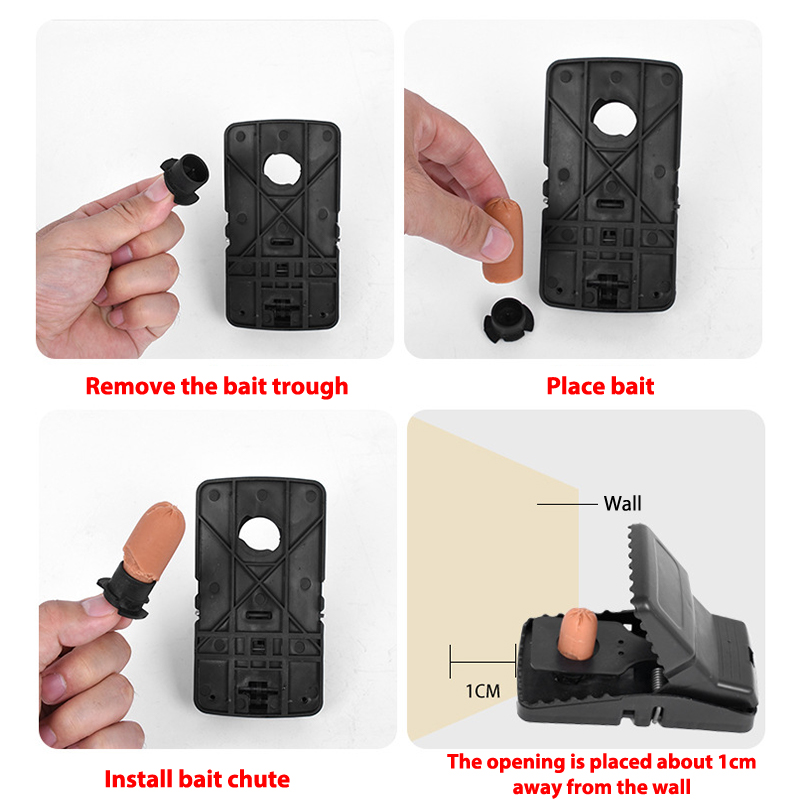 Remove the bait trough

Place bait

Install bait chute

Wall

1CM

The opening is placed about 1cm away from the wall