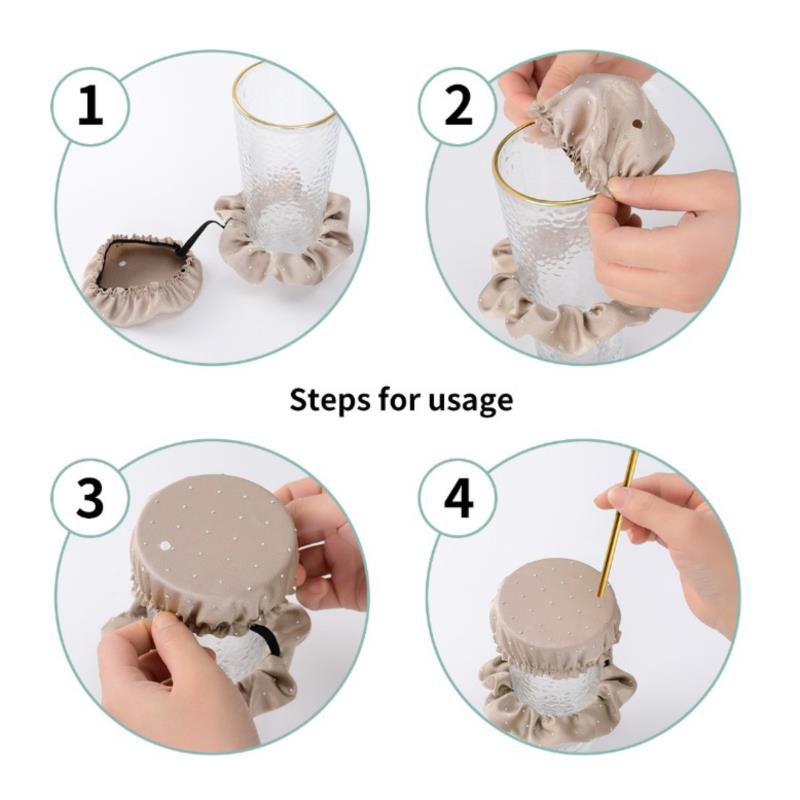 1

2

Steps for usage

3

4