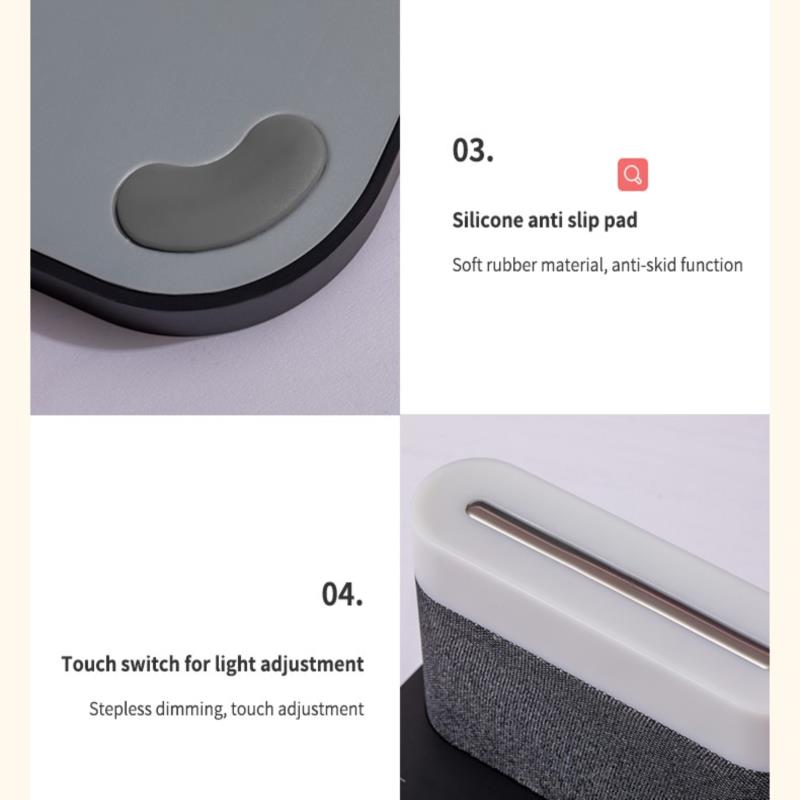 03.

Silicone anti slip pad

Soft rubber material, anti-skid function

04.

Touch switch for light adjustment

Stepless dimming, touch adjustment