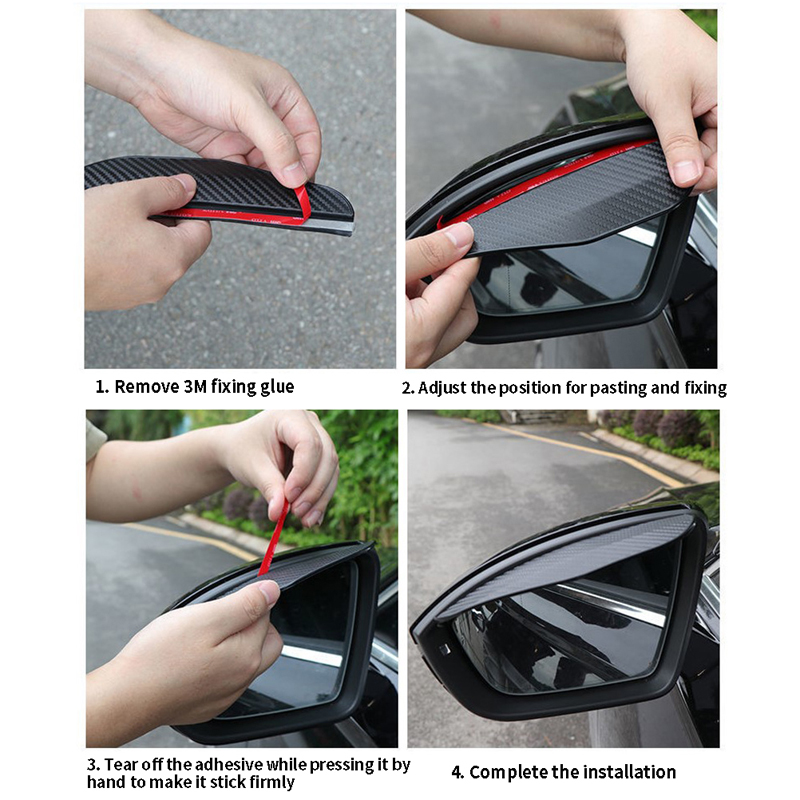 1. Remove 3M fixing glue

2. Adjust the position for pasting and fixing

3. Tear off the adhesive while pressing it by hand to make it stick firmly

4. Complete the installation