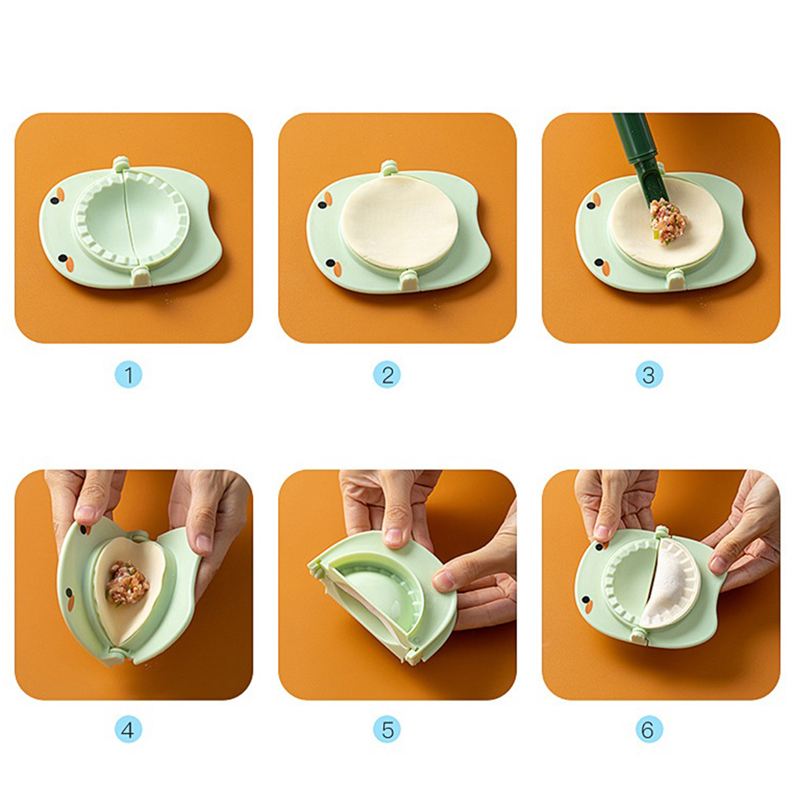 1

2

3

4

5

6