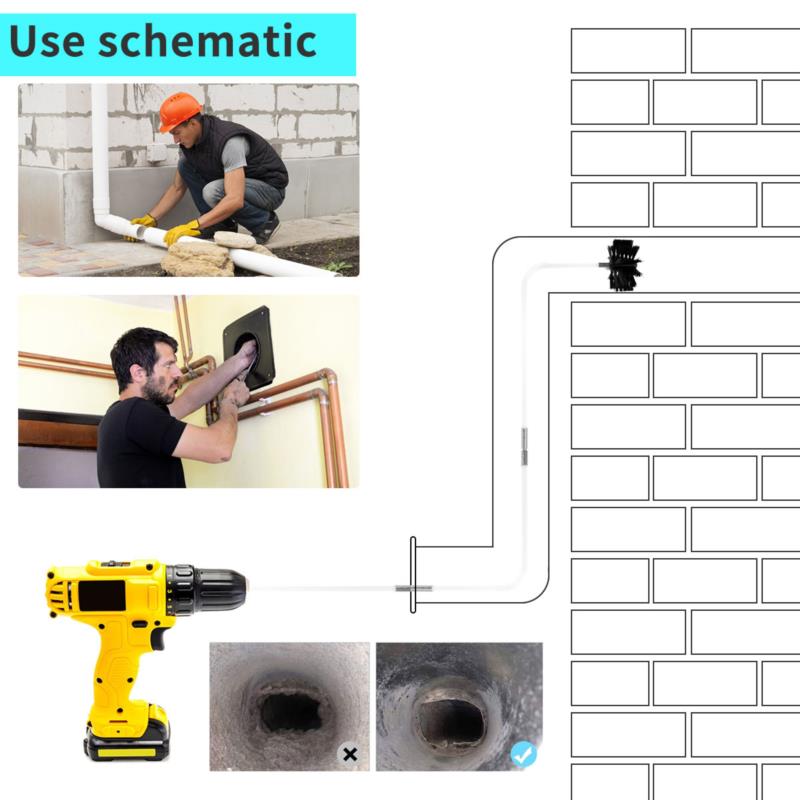 Use schematic