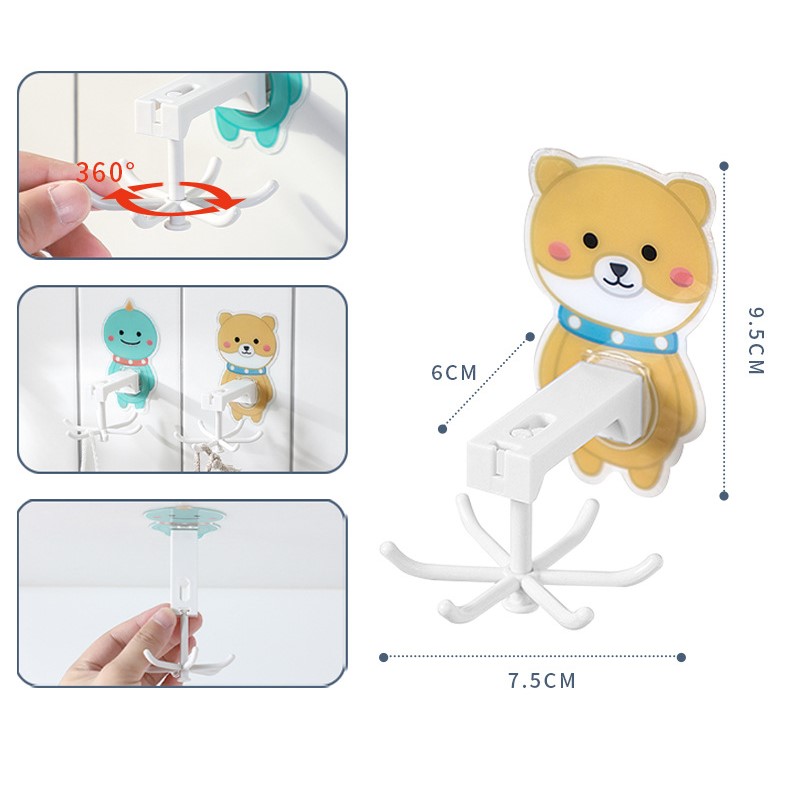 360°

6CM

9.5CM

7.5CM