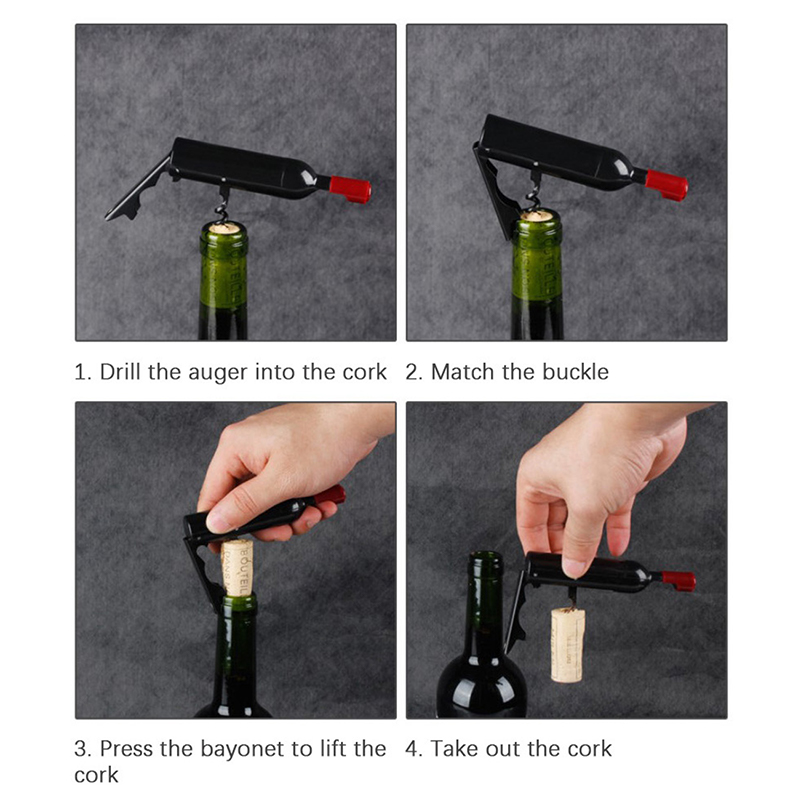 1. Drill the auger into the cork

2. Match the buckle

3. Press the bayonet to lift the cork

4. Take out the cork