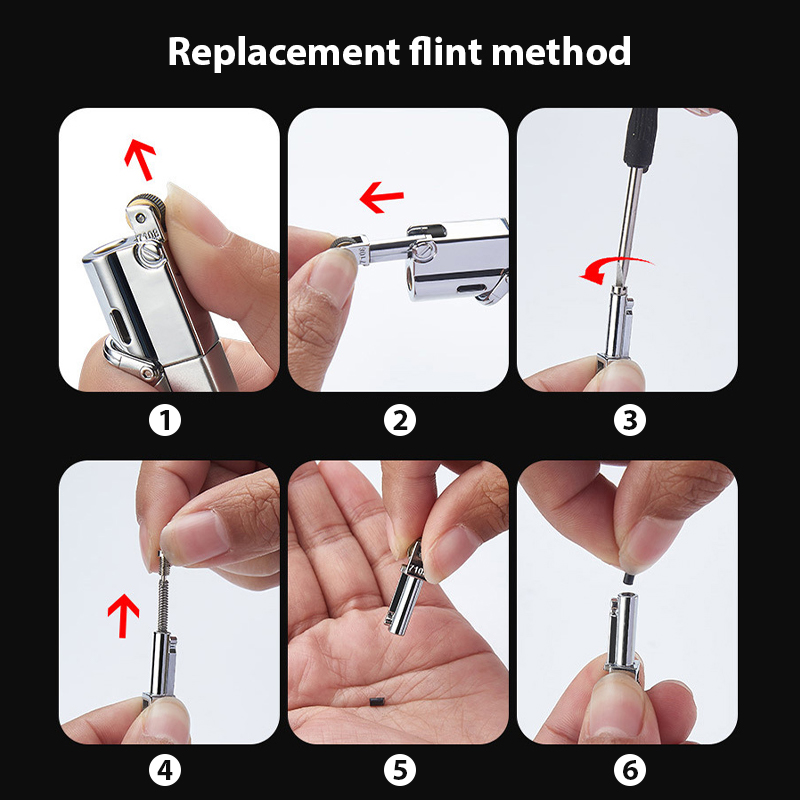 Replacement flint method

1

2

3

4

5

6