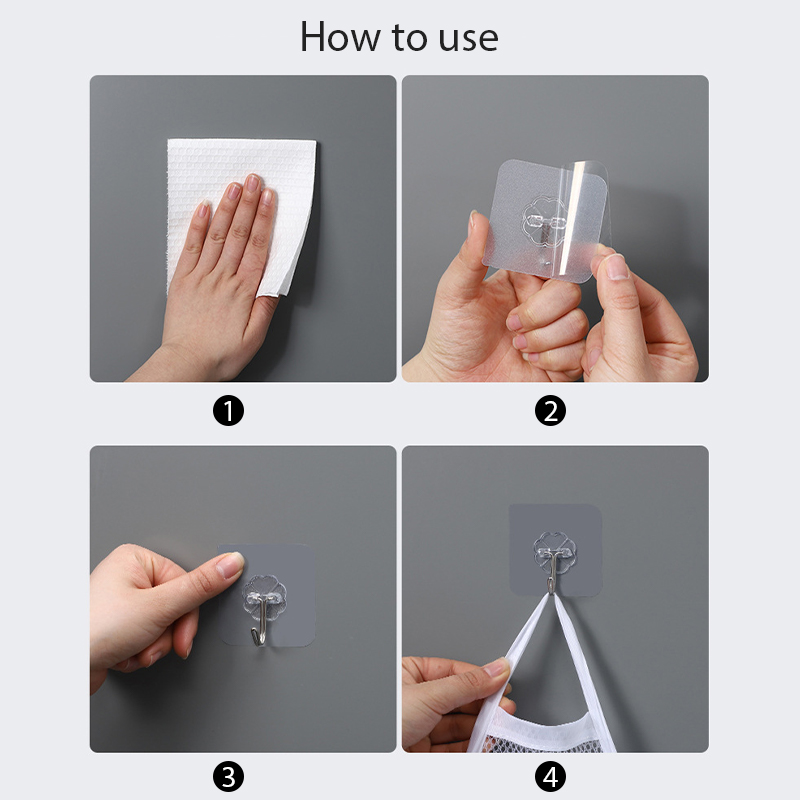 How to use

1

2

3

4