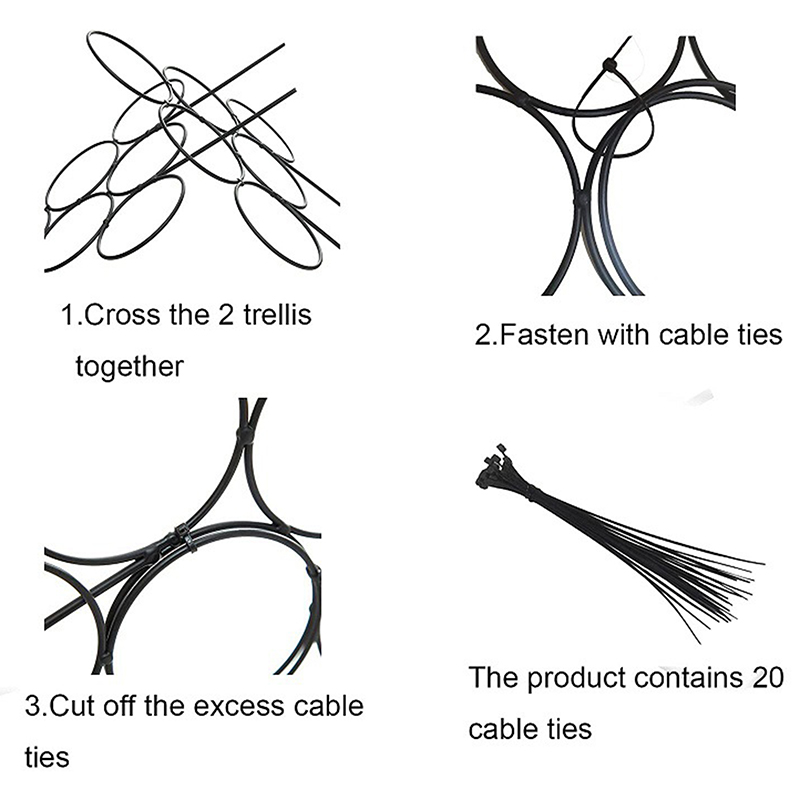 1.Cross the 2 trellis together

2.Fasten with cable ties

3.Cut off the excess cable ties

The product contains 20 cable ties