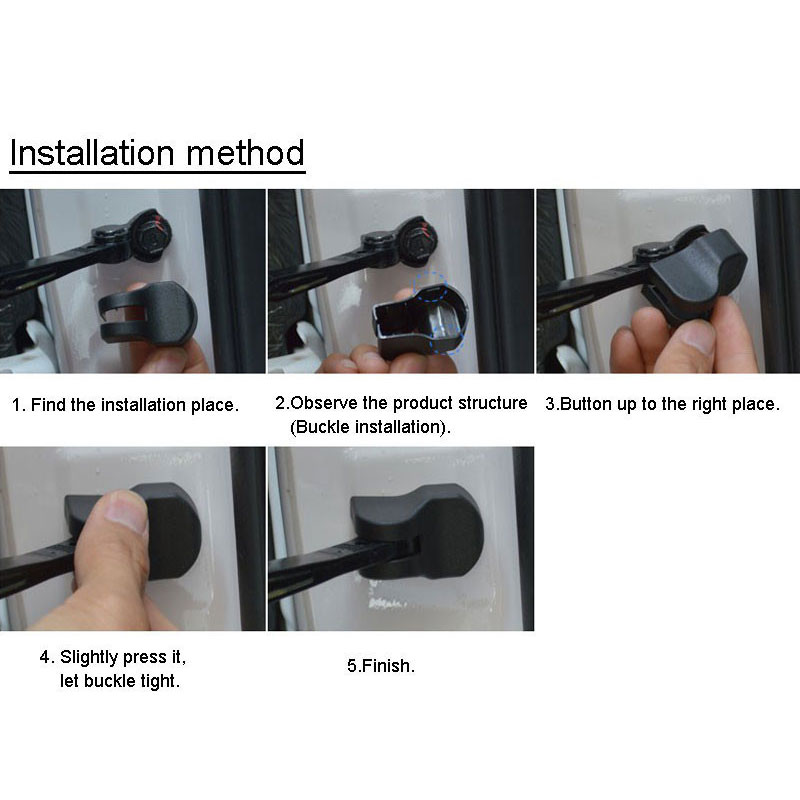 Installation method

1. Find the installation place.

2.Observe the product structure (Buckle installation).

3.Button up to the right place.

4. Slightly press it, let buckle tight.

5.Finish.