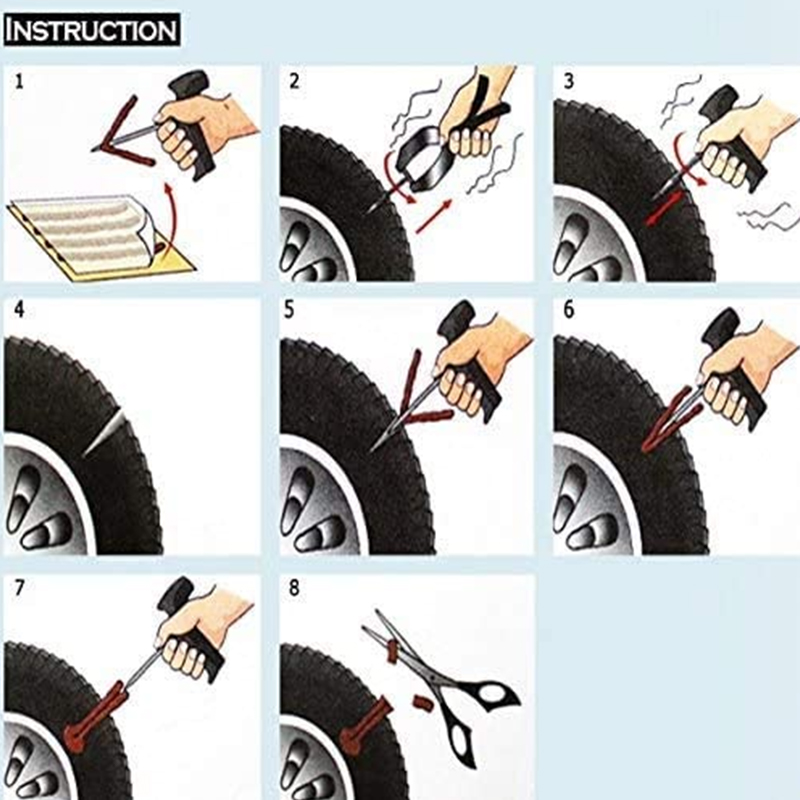 INSTRUCTION

1

2

3

4

5

6

7

8