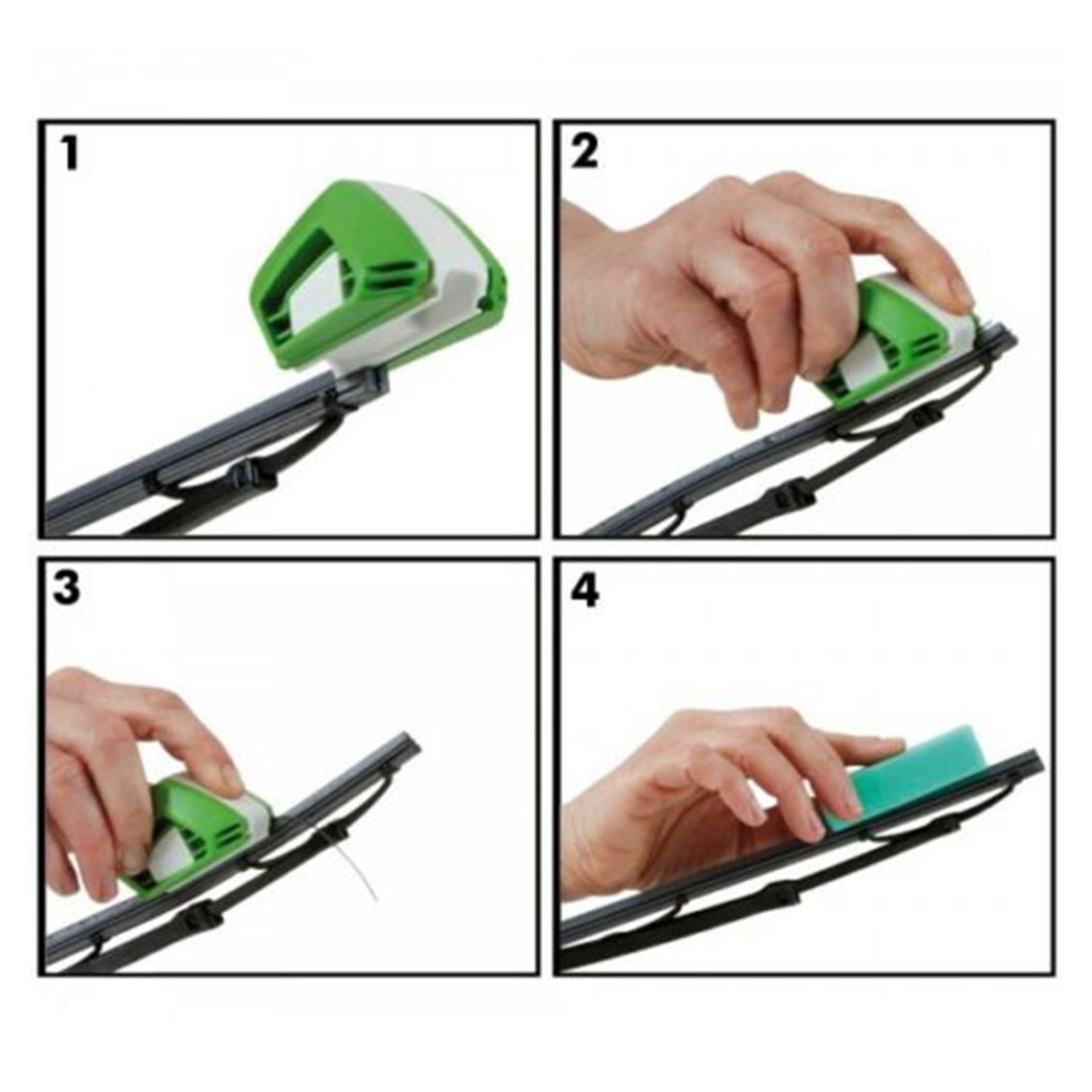 1

2

3

4