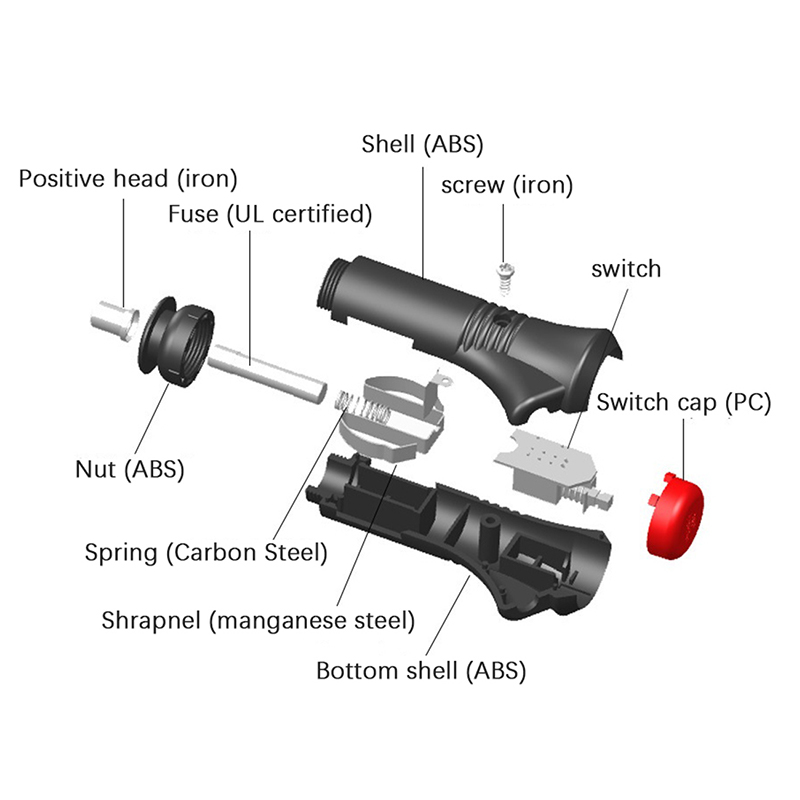 Shell (ABS)

Positive head (iron)

screw (iron)

Fuse (UL certified)

switch

Switch cap (PC)

Nut (ABS)

Spring (Carbon Steel)

Shrapnel (manganese steel)

Bottom shell (ABS)