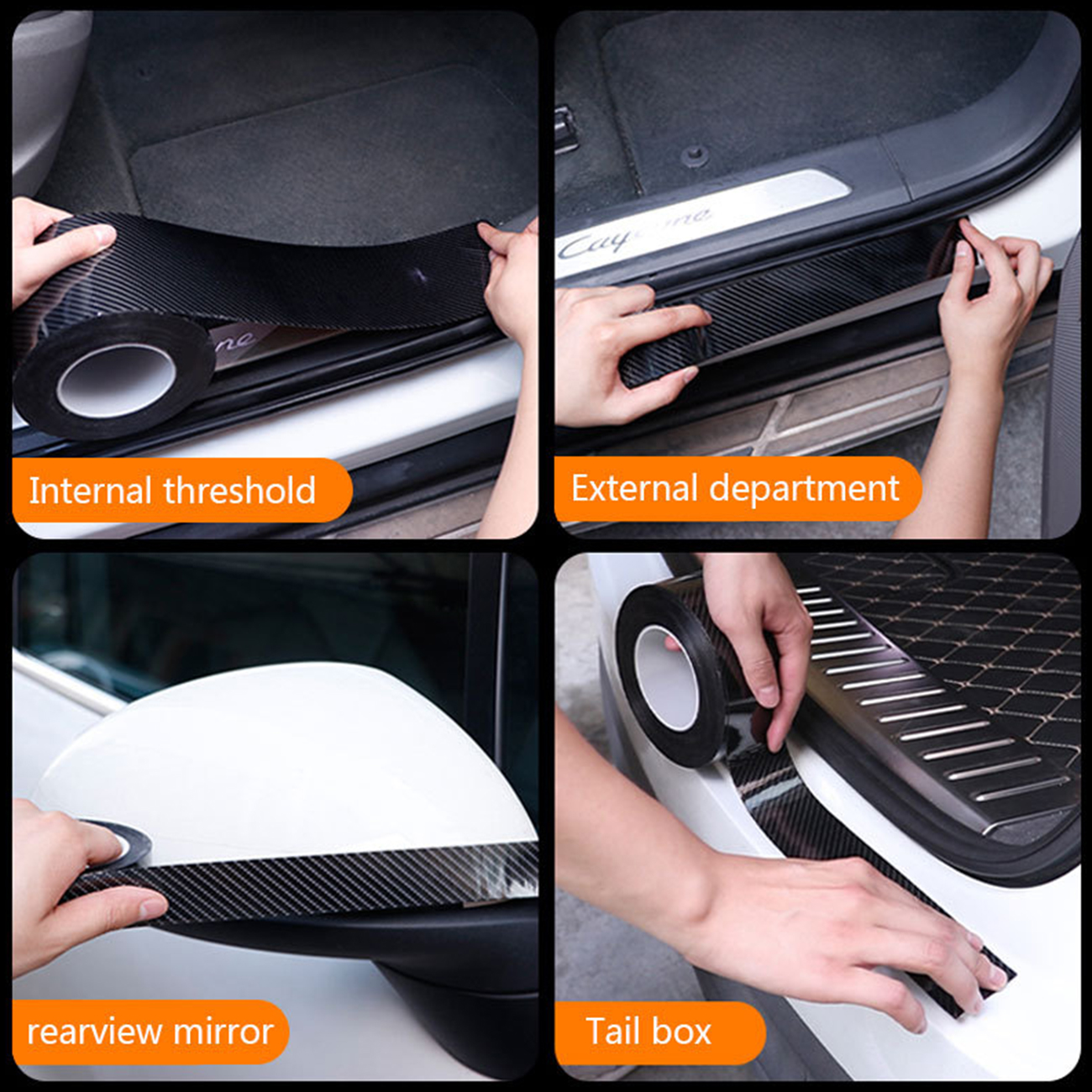 Cayenne

Internal threshold

External department

rearview mirror

Tail box