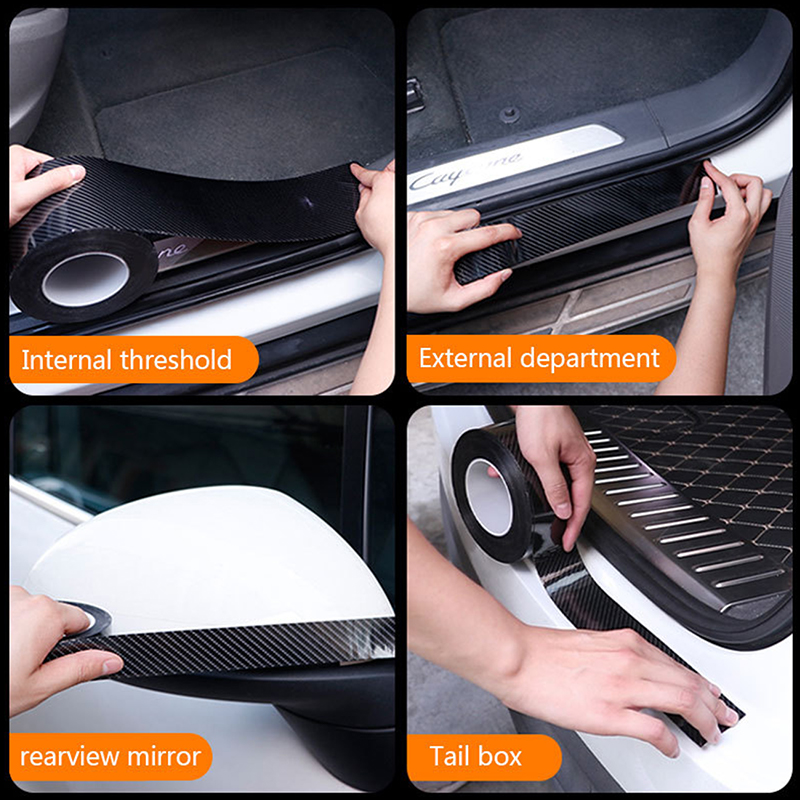 Internal threshold

Cayenne

External department

rearview mirror

Tail box