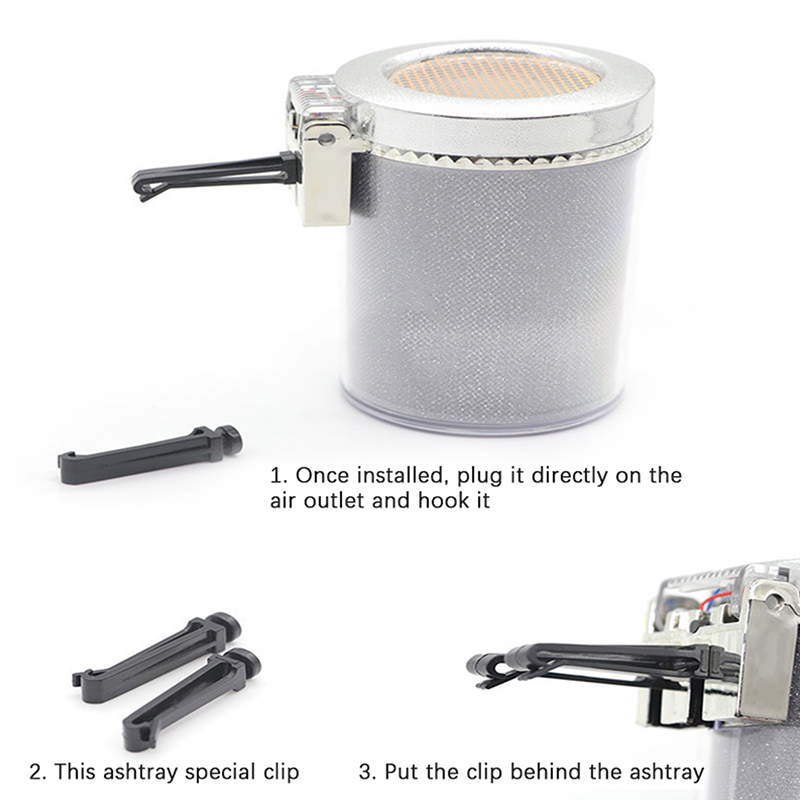 1. Once installed, plug it directly on the air outlet and hook it

2. This ashtray special clip

3. Put the clip behind the ashtray