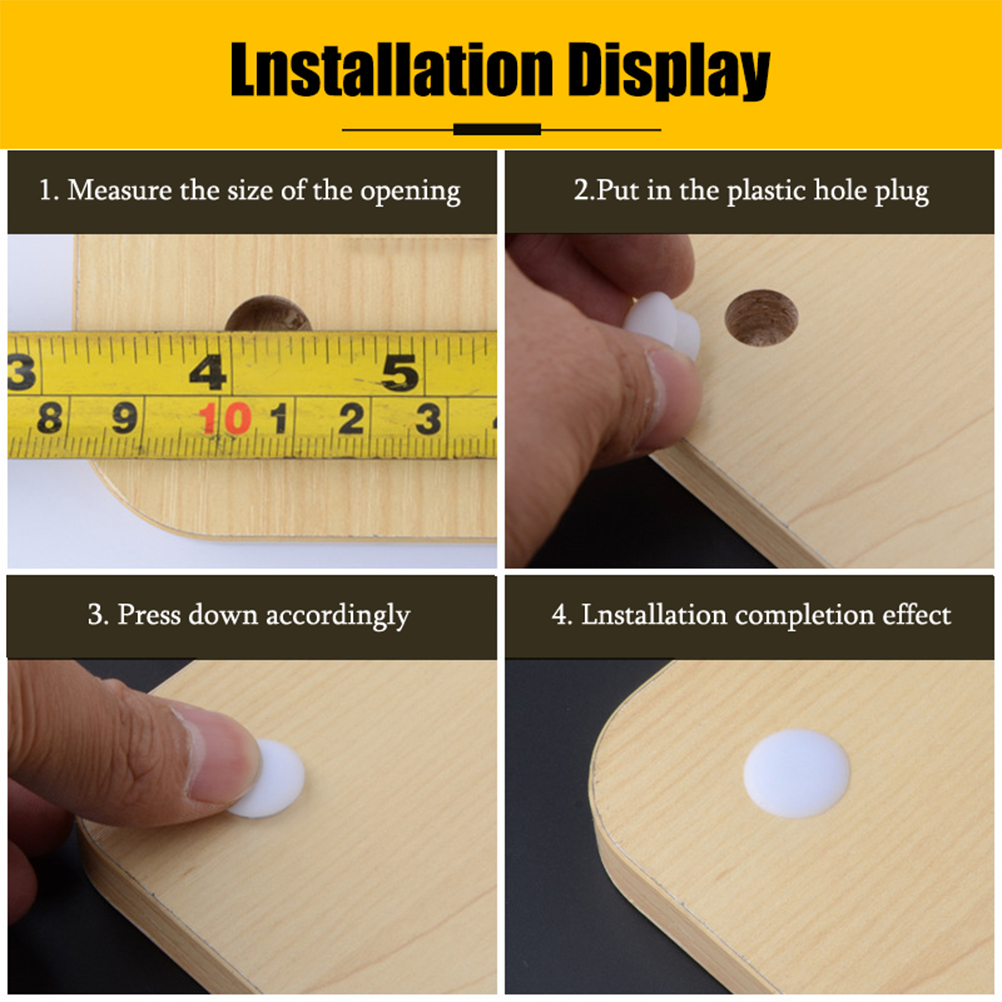 Lnstallation Display

1. Measure the size of the opening

3 4 5
8 9 10 1 2 3

2.Put in the plastic hole plug

3. Press down accordingly

4. Lnstallation completion effect