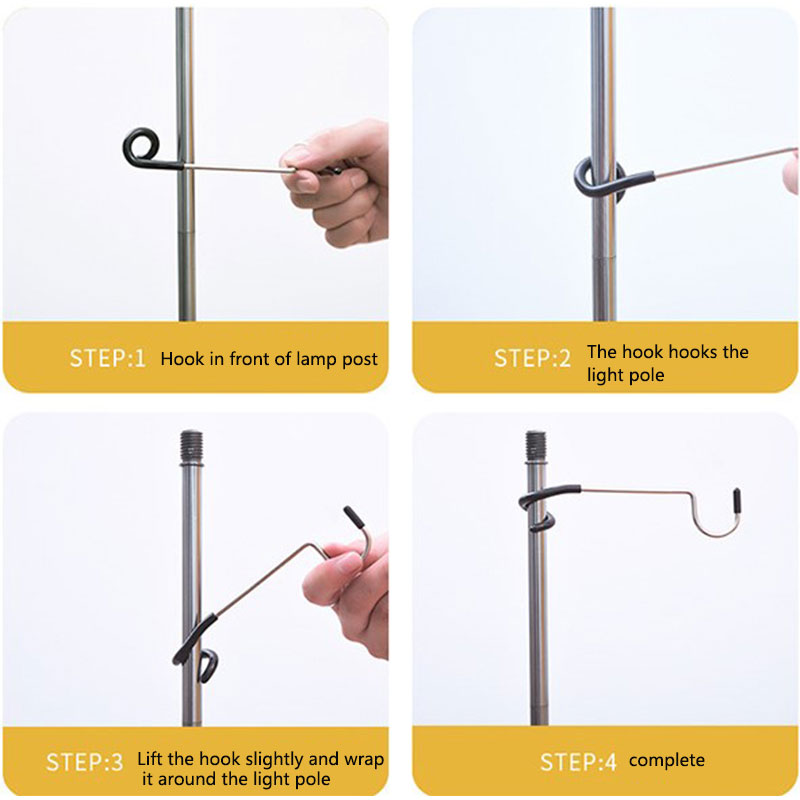 STEP:1 Hook in front of lamp post

STEP:2 The hook hooks the light pole

STEP:3 Lift the hook slightly and wrap it around the light pole

STEP:4 complete