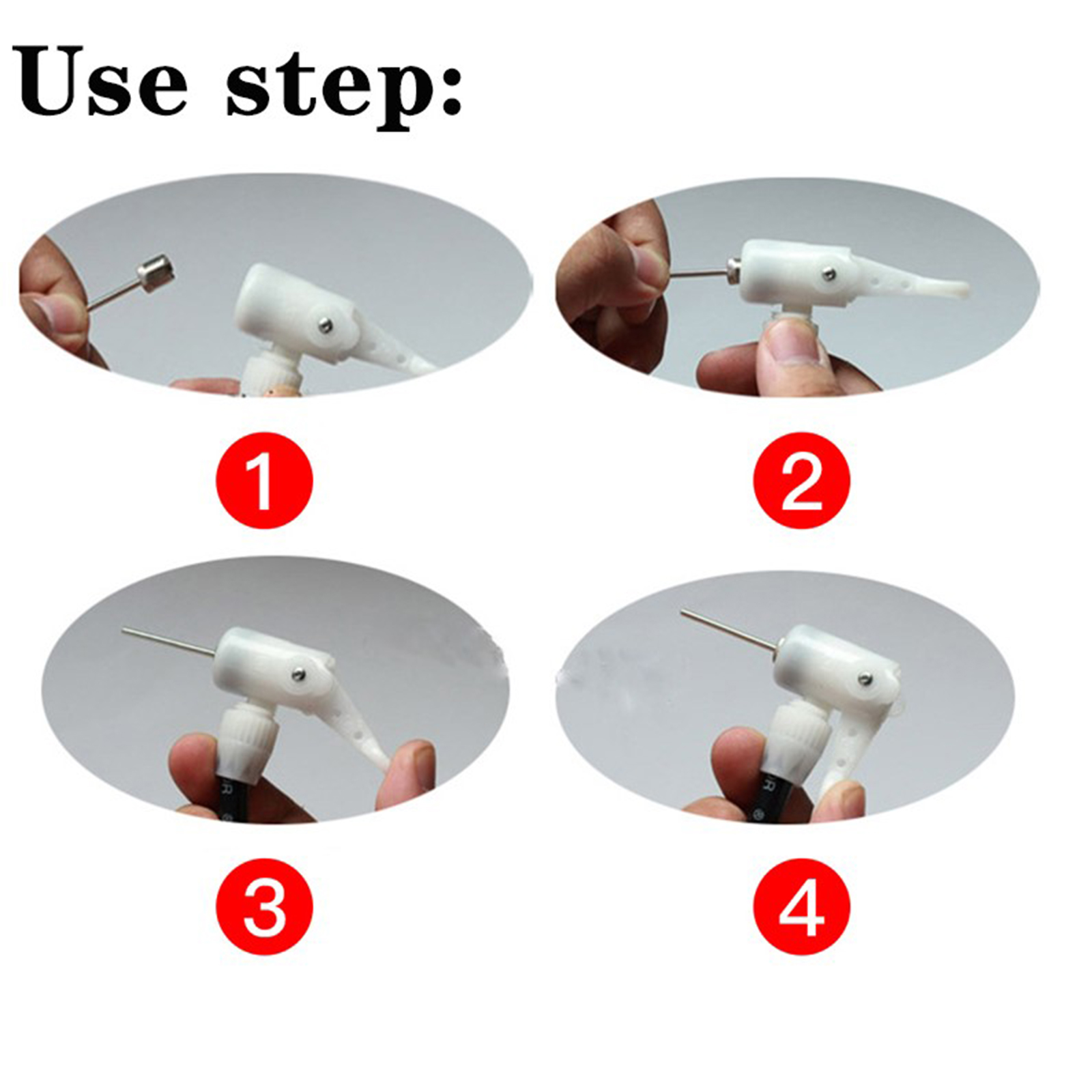 Use step:

1

2

3

4