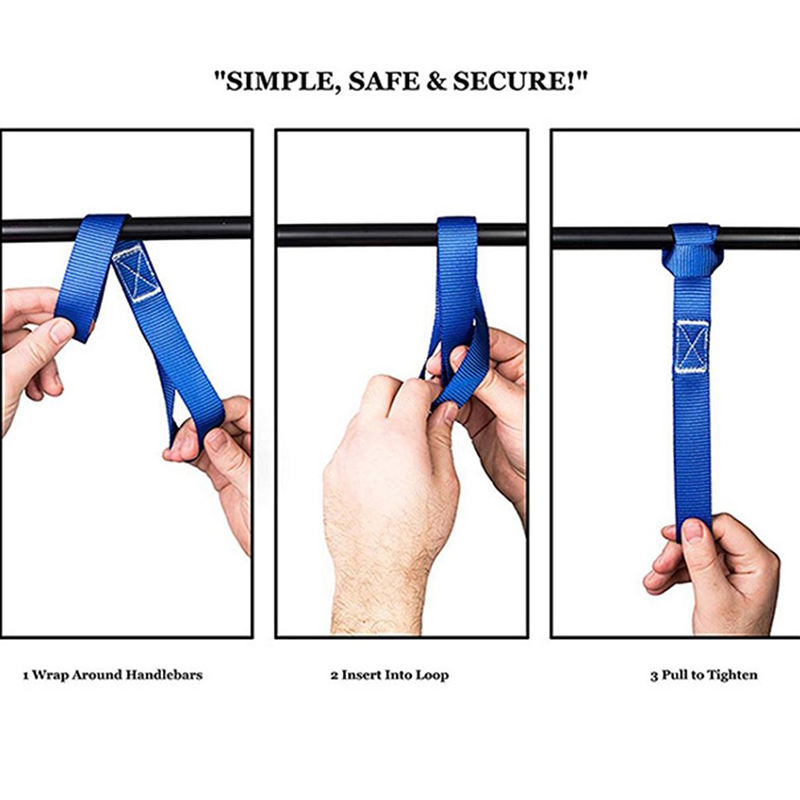 "SIMPLE, SAFE & SECURE!"

1 Wrap Around Handlebars

2 Insert Into Loop

3 Pull to Tighten