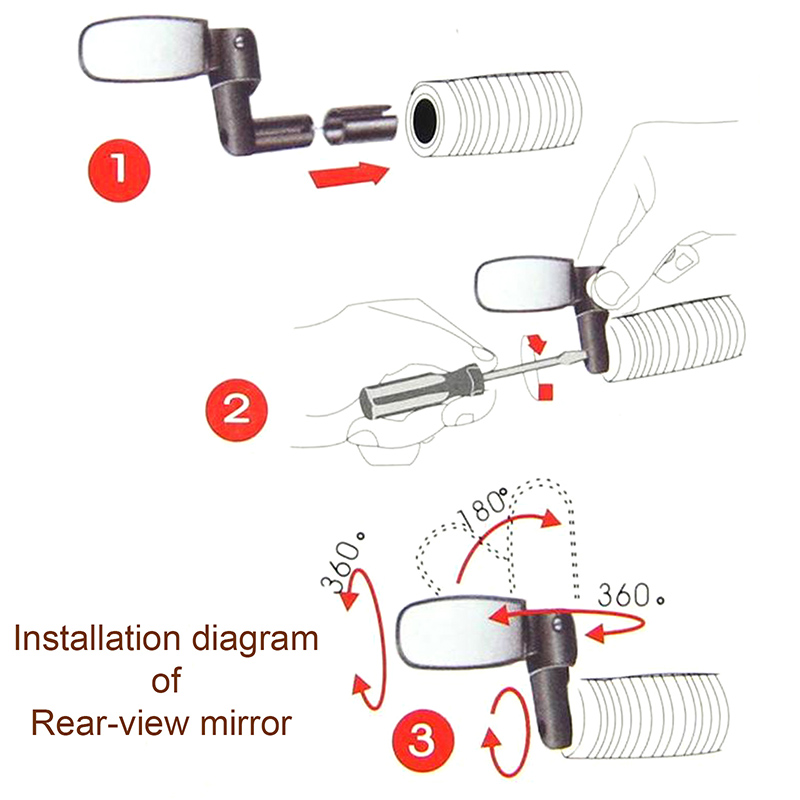 1

2

180°

360°

360°

Installation diagram of Rear-view mirror

3