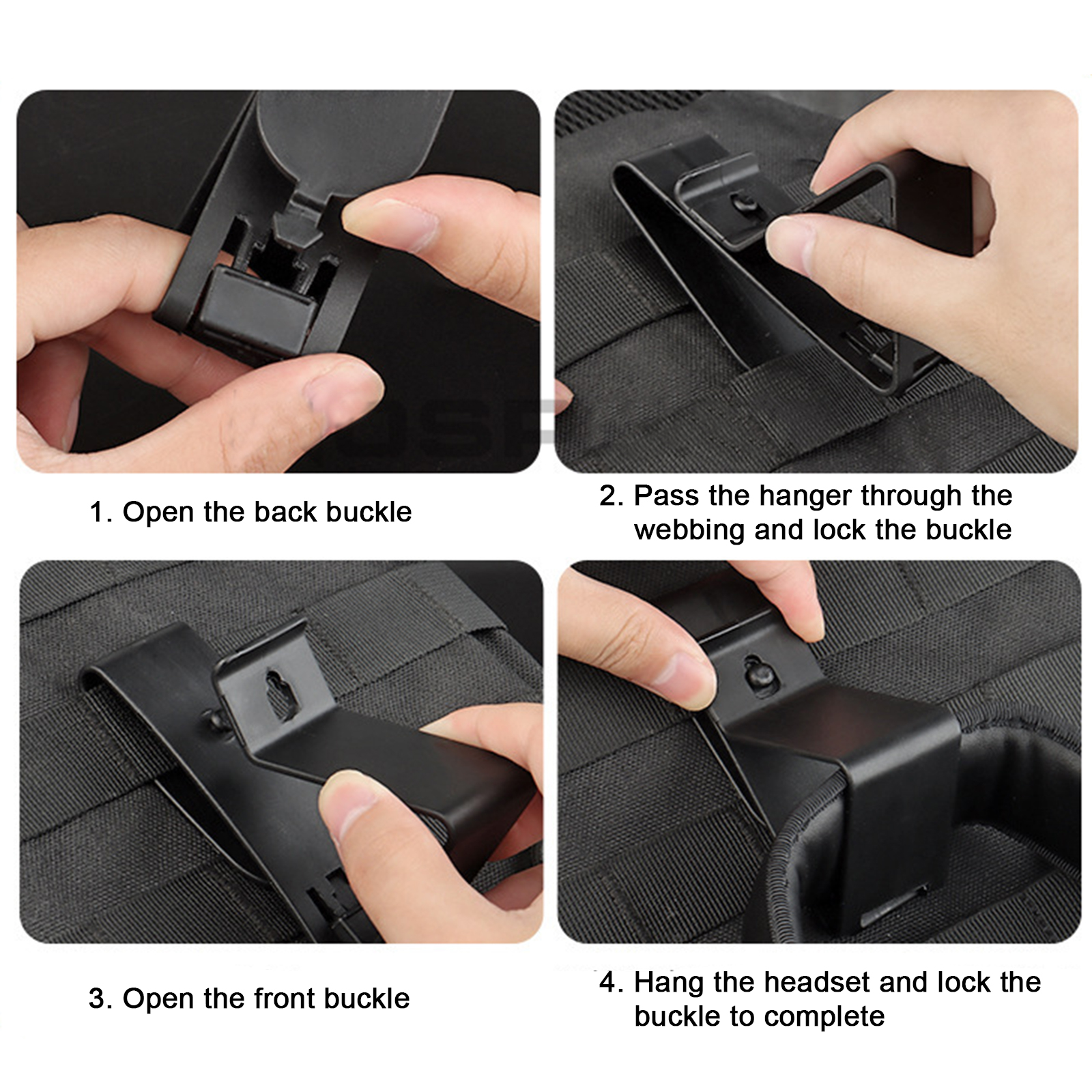 1. Open the back buckle

2. Pass the hanger through the webbing and lock the buckle

3. Open the front buckle

4. Hang the headset and lock the buckle to complete