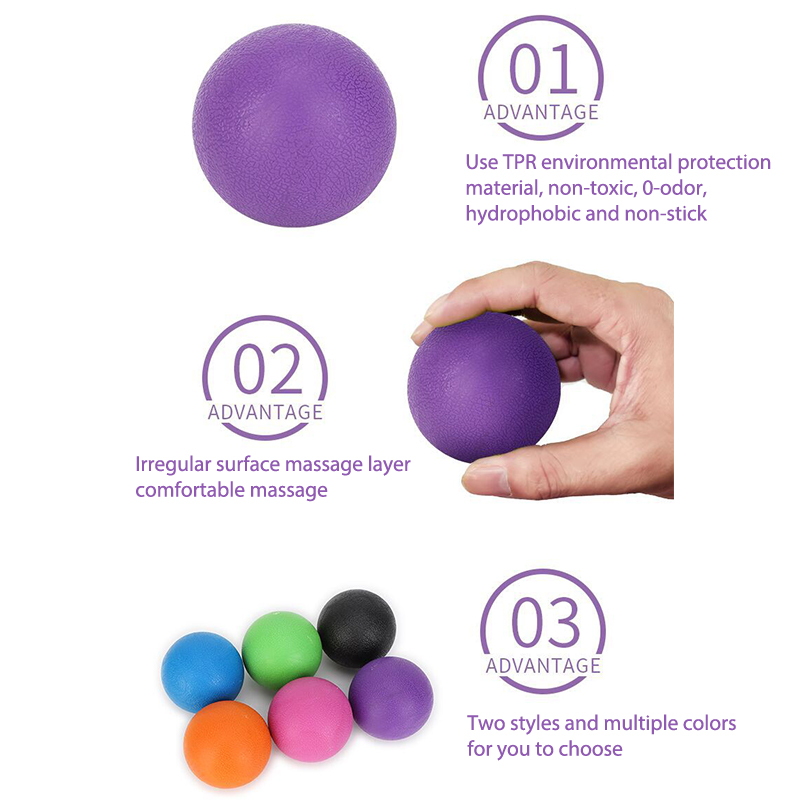 01
ADVANTAGE
Use TPR environmental protection material, non-toxic, 0-odor, hydrophobic and non-stick

02
ADVANTAGE
Irregular surface massage layer comfortable massage

03
ADVANTAGE
Two styles and multiple colors for you to choose