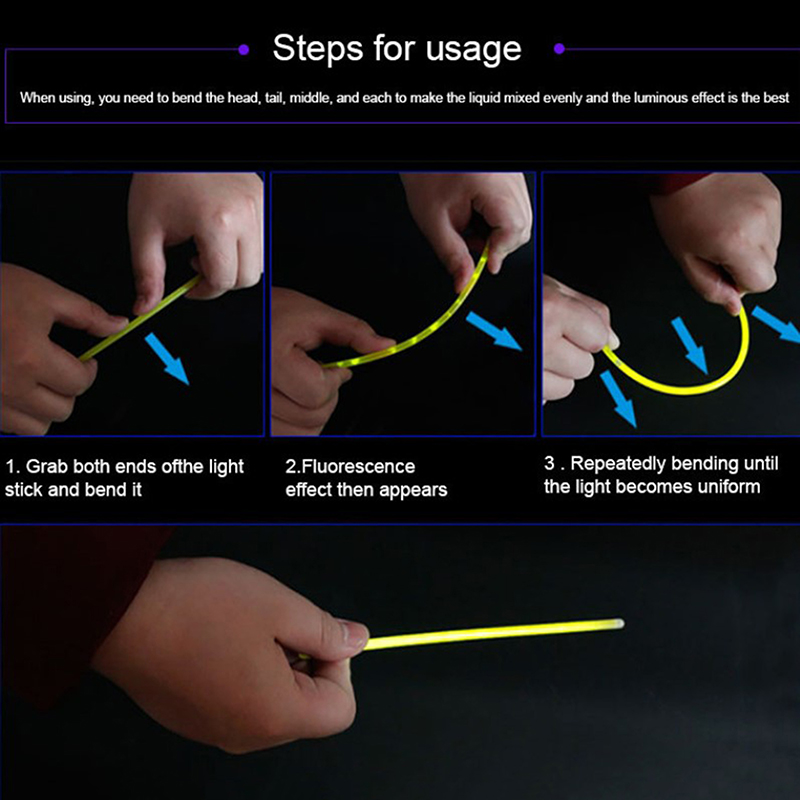 Steps for usage

When using, you need to bend the head, tail, middle, and each to make the liquid mixed evenly and the luminous effect is the best

1. Grab both ends ofthe light stick and bend it

2.Fluorescence effect then appears

3 . Repeatedly bending until the light becomes uniform