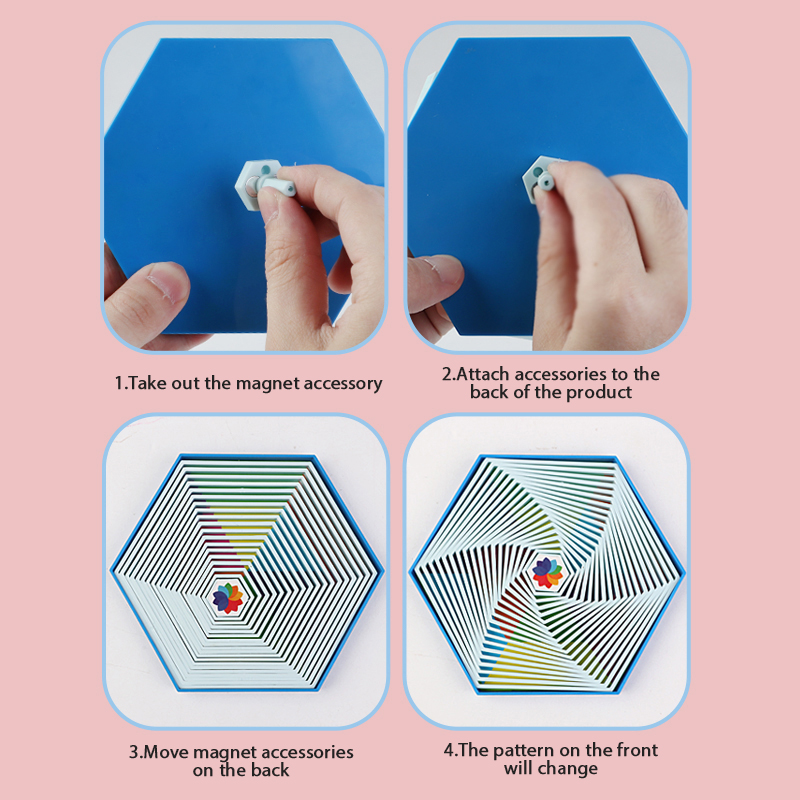 1.Take out the magnet accessory

2.Attach accessories to the back of the product

3.Move magnet accessories on the back

4.The pattern on the front will change