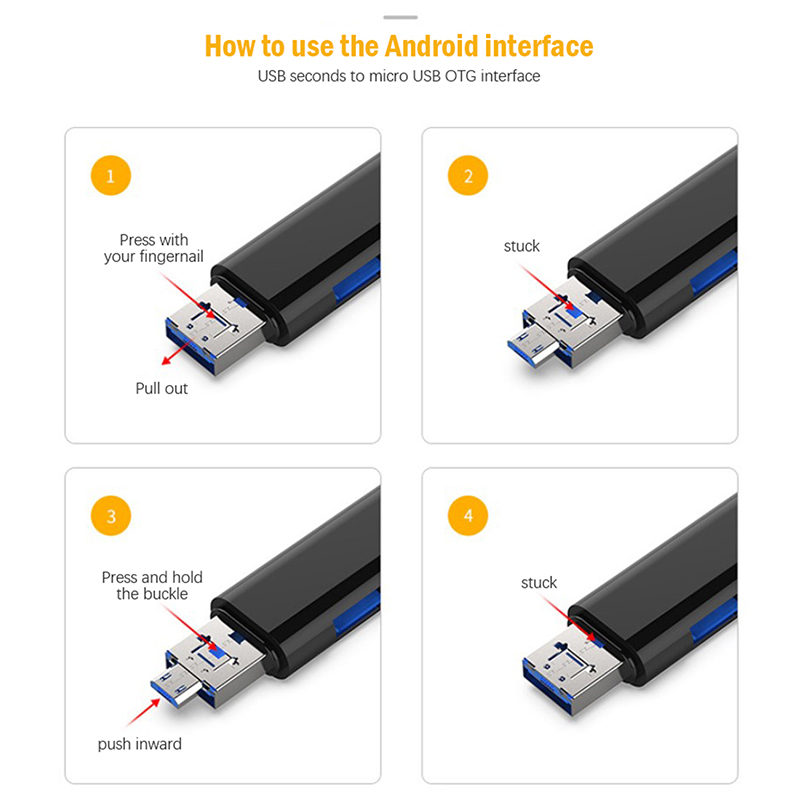 How to use the Android interface
USB seconds to micro USB OTG interface

1

Press with your fingernail

Pull out

2

stuck

3

Press and hold the buckle

push inward

4

stuck