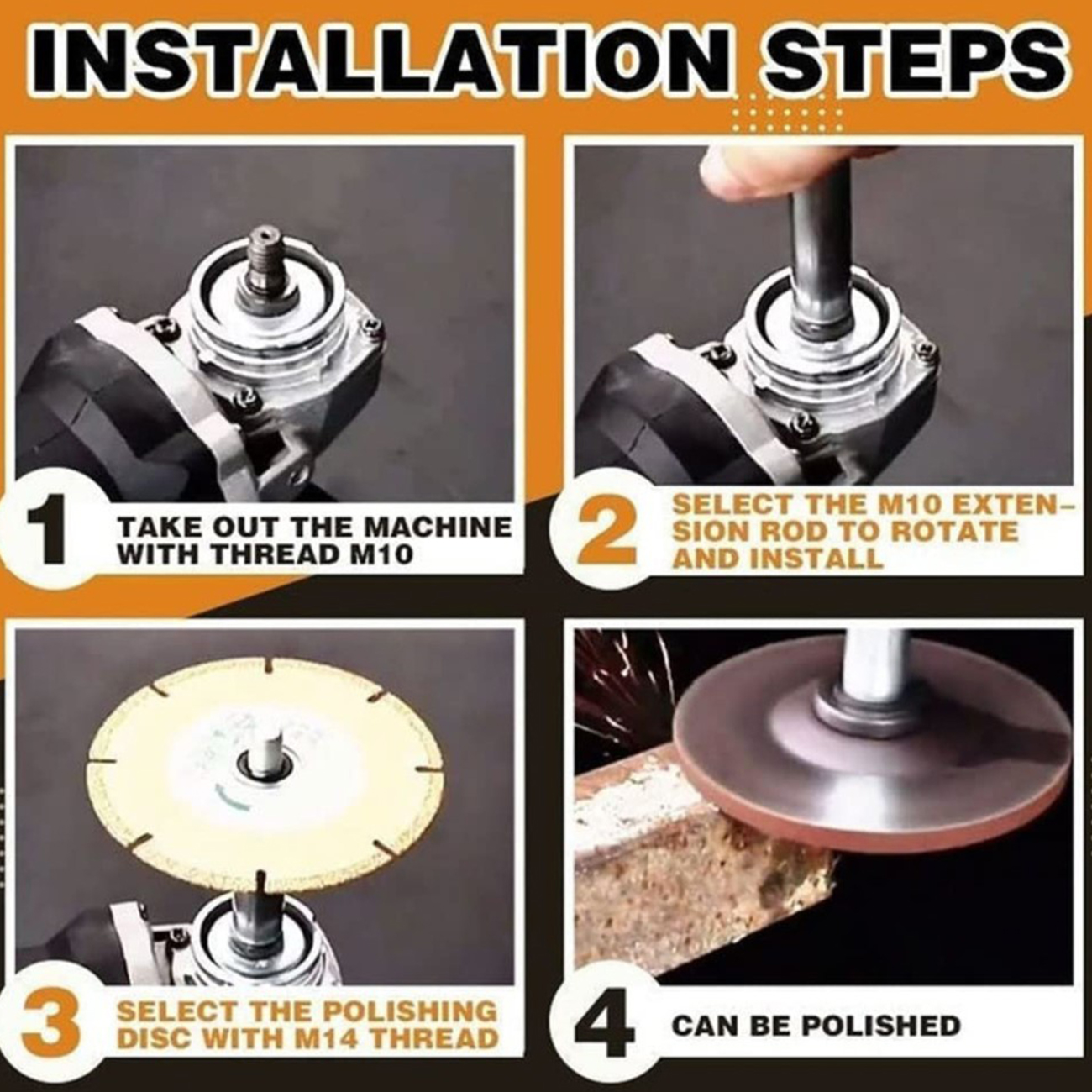 INSTALLATION STEPS

1 TAKE OUT THE MACHINE WITH THREAD M10

2 SELECT THE M10 EXTENSION ROD TO ROTATE AND INSTALL

3 SELECT THE POLISHING DISC WITH M14 THREAD

4 CAN BE POLISHED