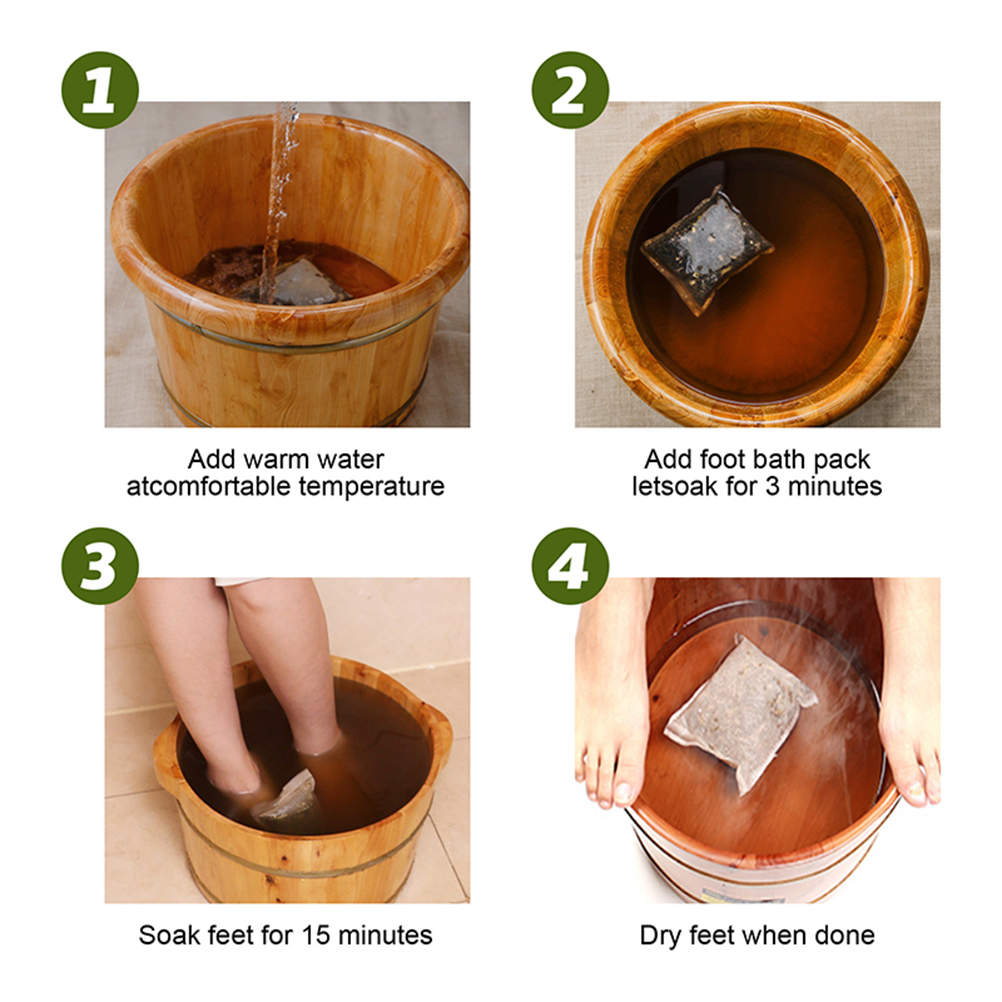 1

Add warm water atcomfortable temperature

2

Add foot bath pack letsoak for 3 minutes

3

Soak feet for 15 minutes

4

Dry feet when done