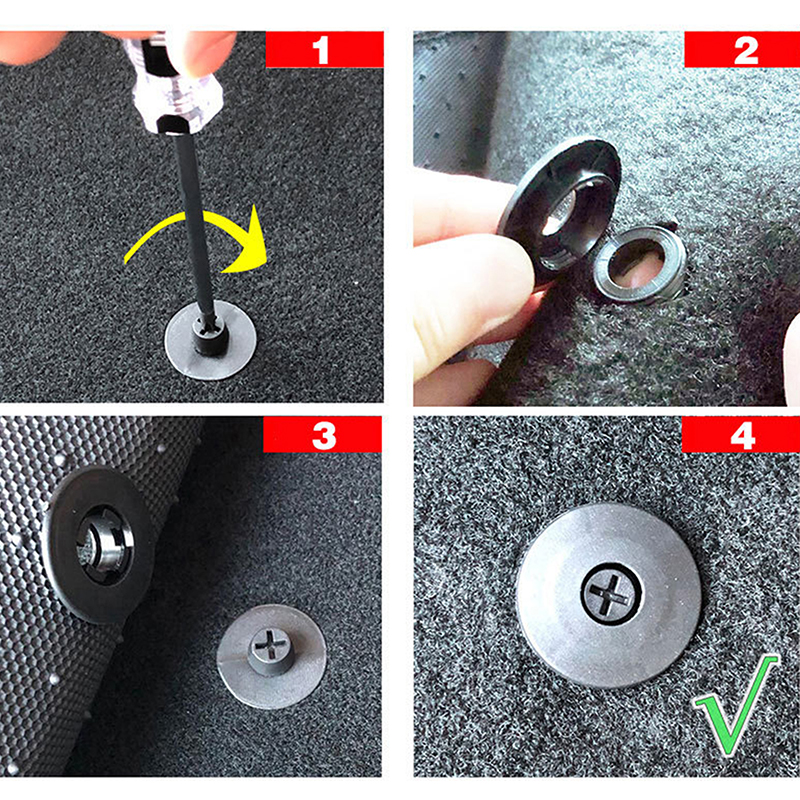 1
2
3
4