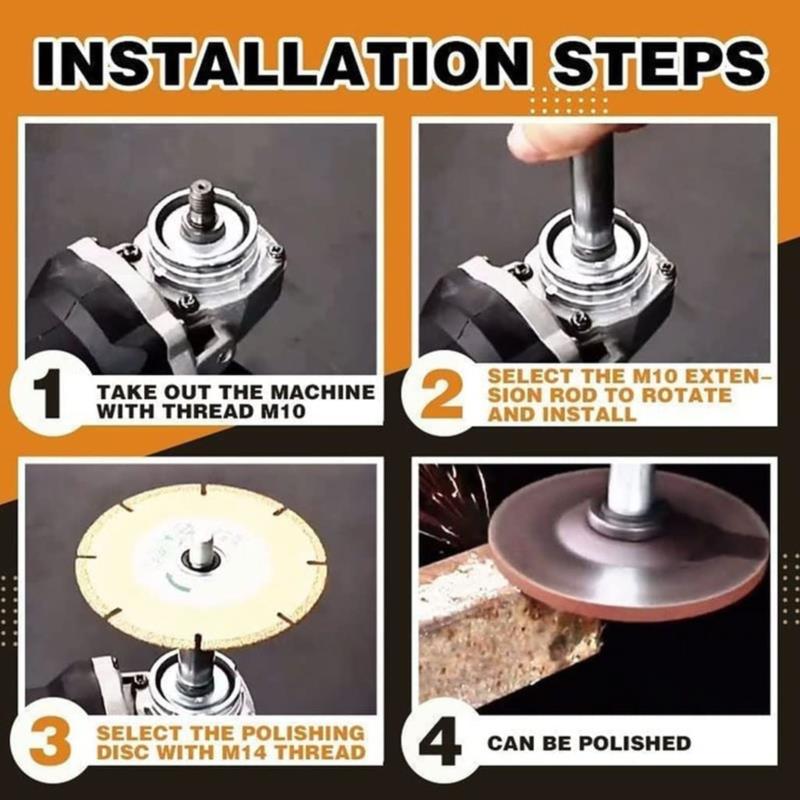 INSTALLATION STEPS

1 TAKE OUT THE MACHINE WITH THREAD M10

2 SELECT THE M10 EXTENSION ROD TO ROTATE AND INSTALL

3 SELECT THE POLISHING DISC WITH M14 THREAD

4 CAN BE POLISHED