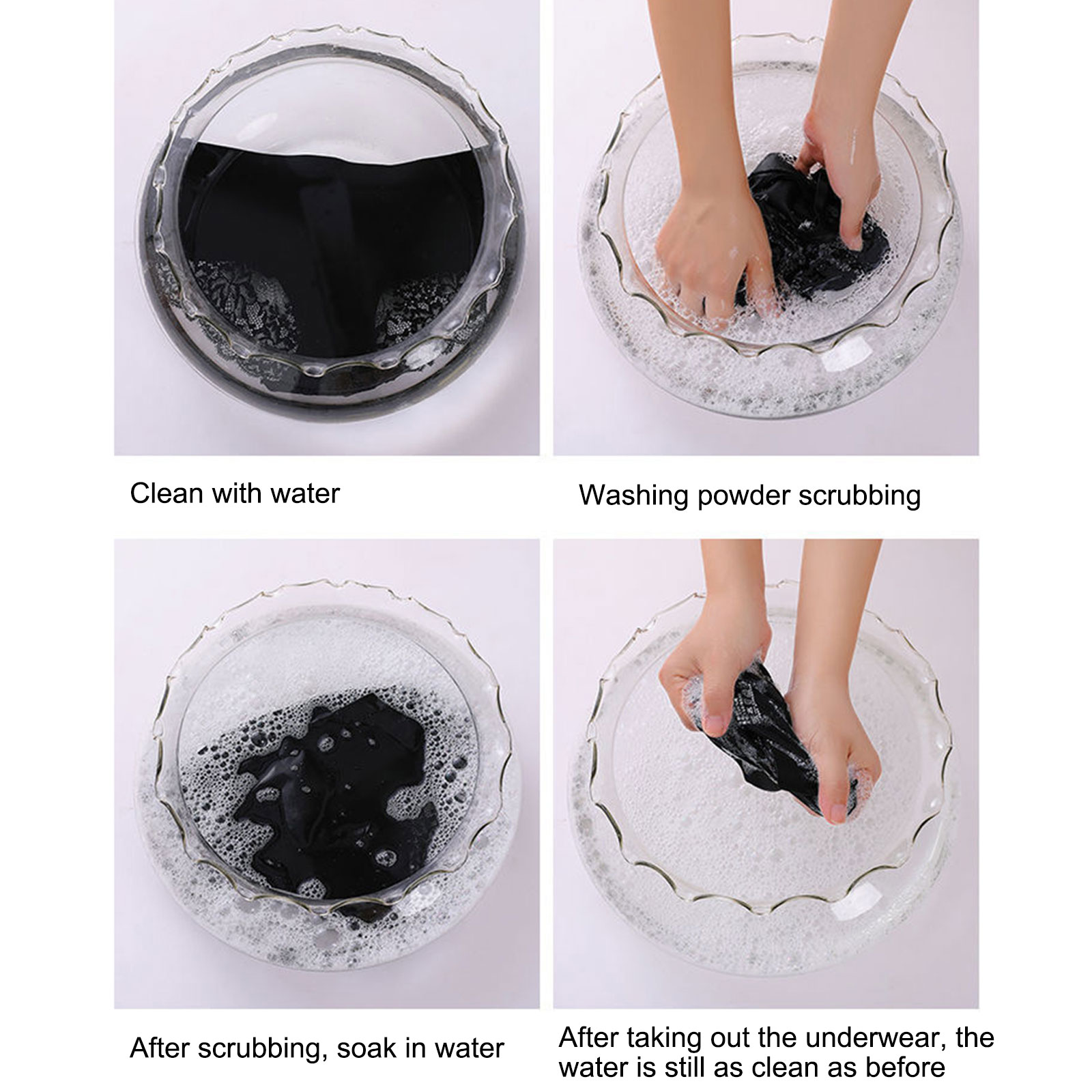 Clean with water

Washing powder scrubbing

After scrubbing, soak in water

After taking out the underwear, the water is still as clean as before